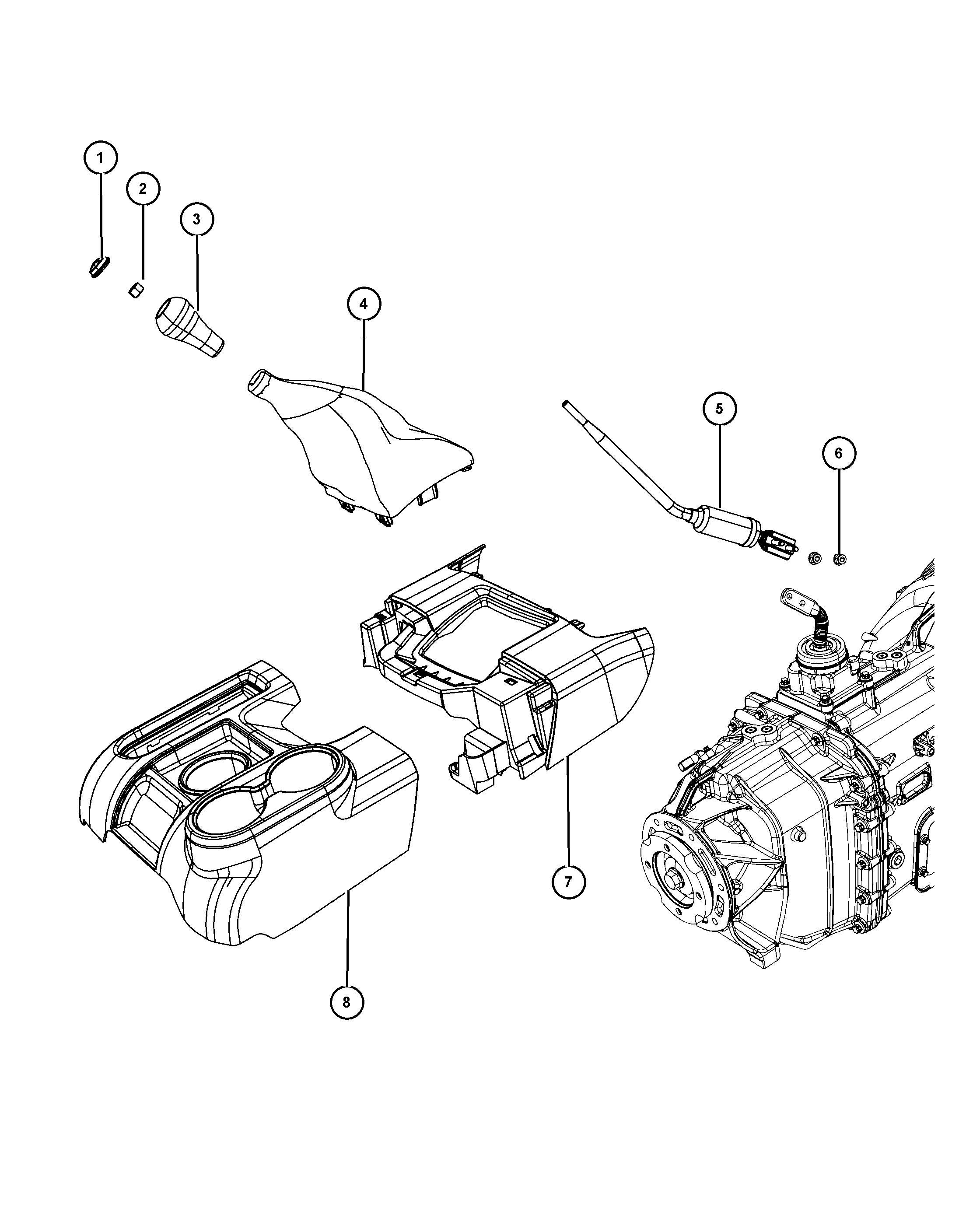 1
2
3
4
5
6
7
8