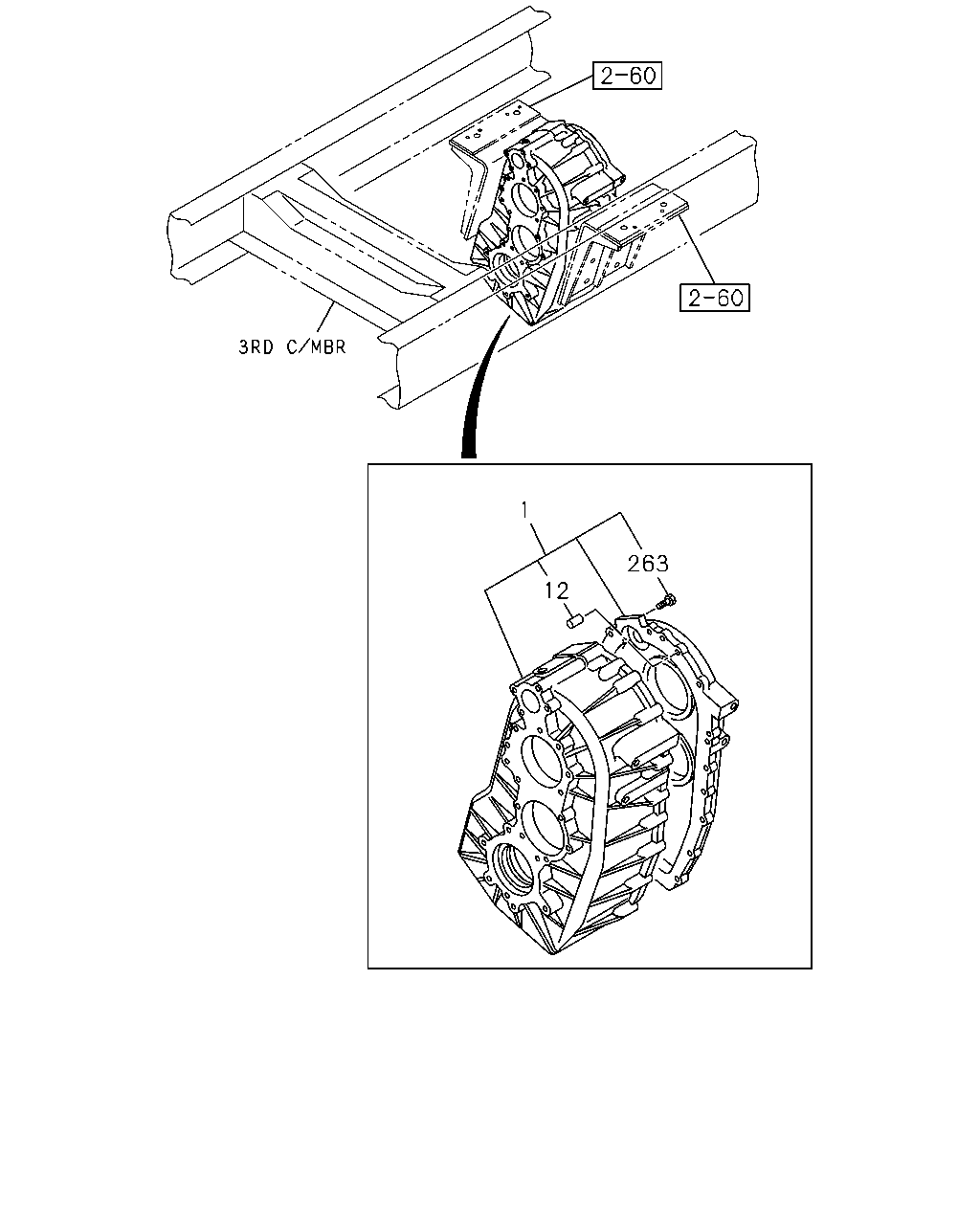 2-60

2-60

3RD C/MBR

1

263

12