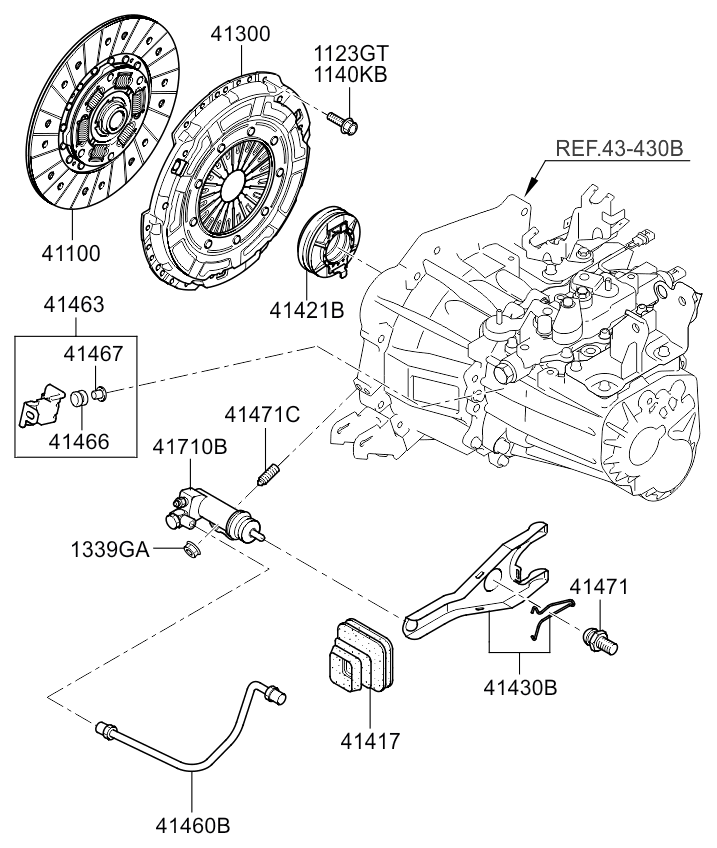 41300
1123GT
1140KB
REF.43-430B
41100
41421B
41463
41467
41466
41471C
41710B
1339GA
41471
41430B
41417
41460B