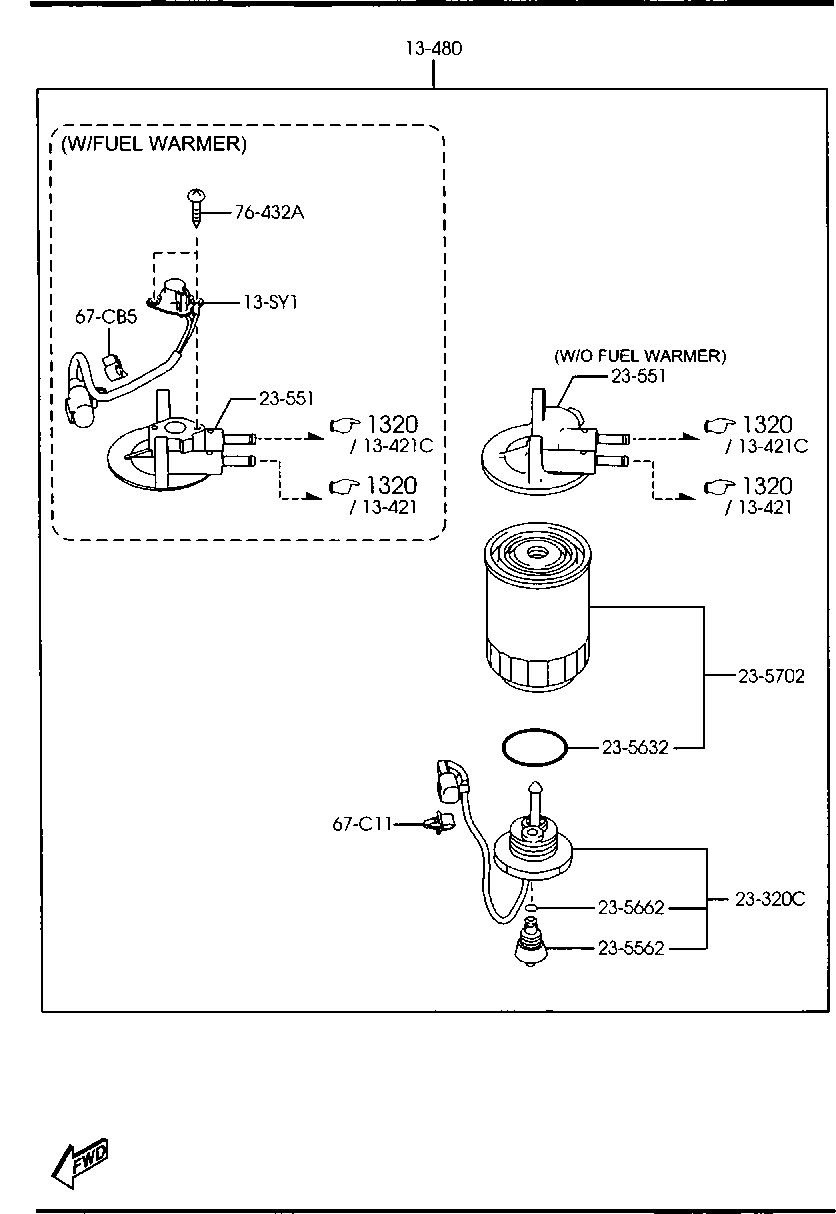 13-480

(W/FUEL WARMER)

76-432A

13-SY1

67-CB5

23-551

1320
/ 13-421C

1320
/ 13-421

(W/O FUEL WARMER)

23-551

1320
/ 13-421C

1320
/ 13-421

23-5702

23-5632

67-C11

23-5662

23-320C

23-5562

FWD