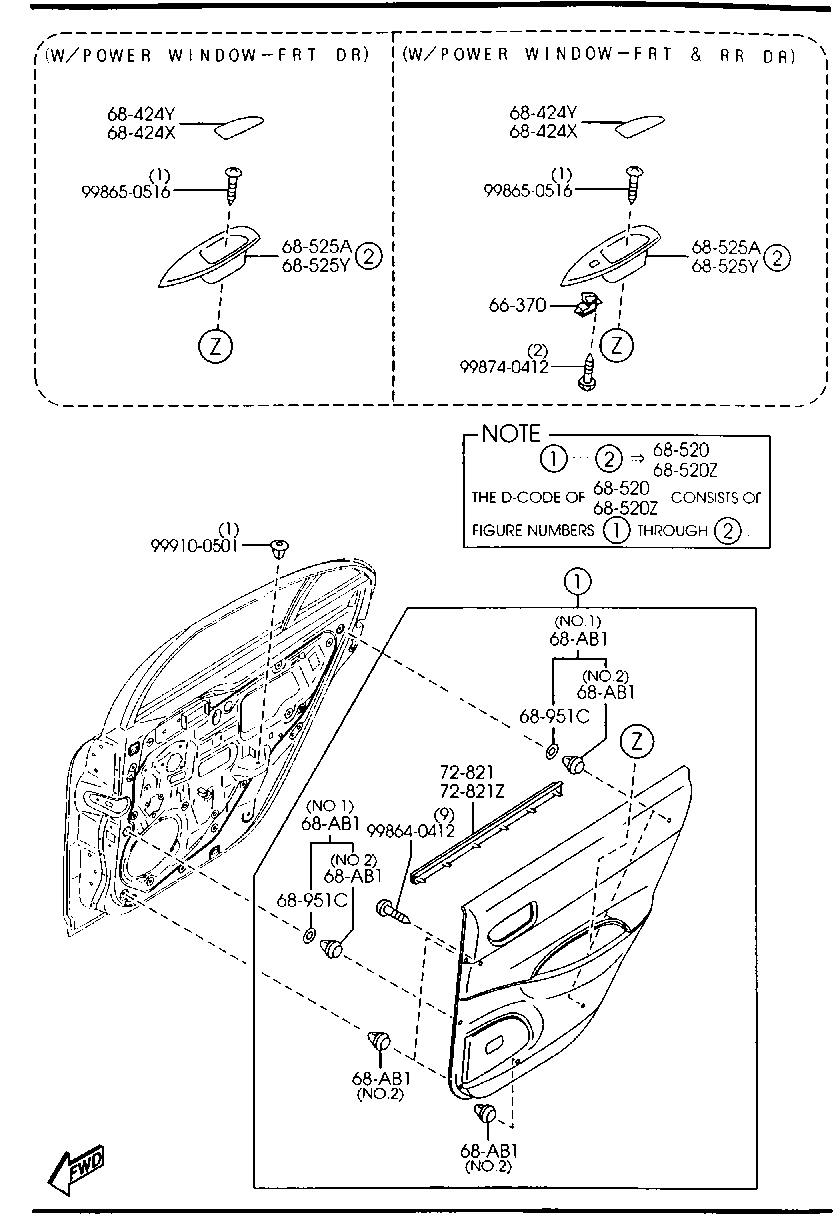 (W/POWER WINDOW-FRT DR)

68-424Y
68-424X

(1)
99865-0516

68-525A
68-525Y ②

Ⓩ

(W/POWER WINDOW-FRT & RR DR)

68-424Y
68-424X

(1)
99865-0516

68-525A
68-525Y ②

66-370

Ⓩ

(2)
99874-0412

NOTE
① ··· ② ⇒ 68-520
68-520Z
THE D-CODE OF 68-520
68-520Z CONSISTS OF
FIGURE NUMBERS ① THROUGH ②.

(1)
99910-0501

①
(NO.1)
68-AB1
(NO.2)
68-AB1
68-951C

Ⓩ

72-821
72-821Z
(9)
99864-0412

(NO.1)
68-AB1
(NO.2)
68-AB1
68-951C

68-AB1
(NO.2)

68-AB1
(NO.2)

FWD