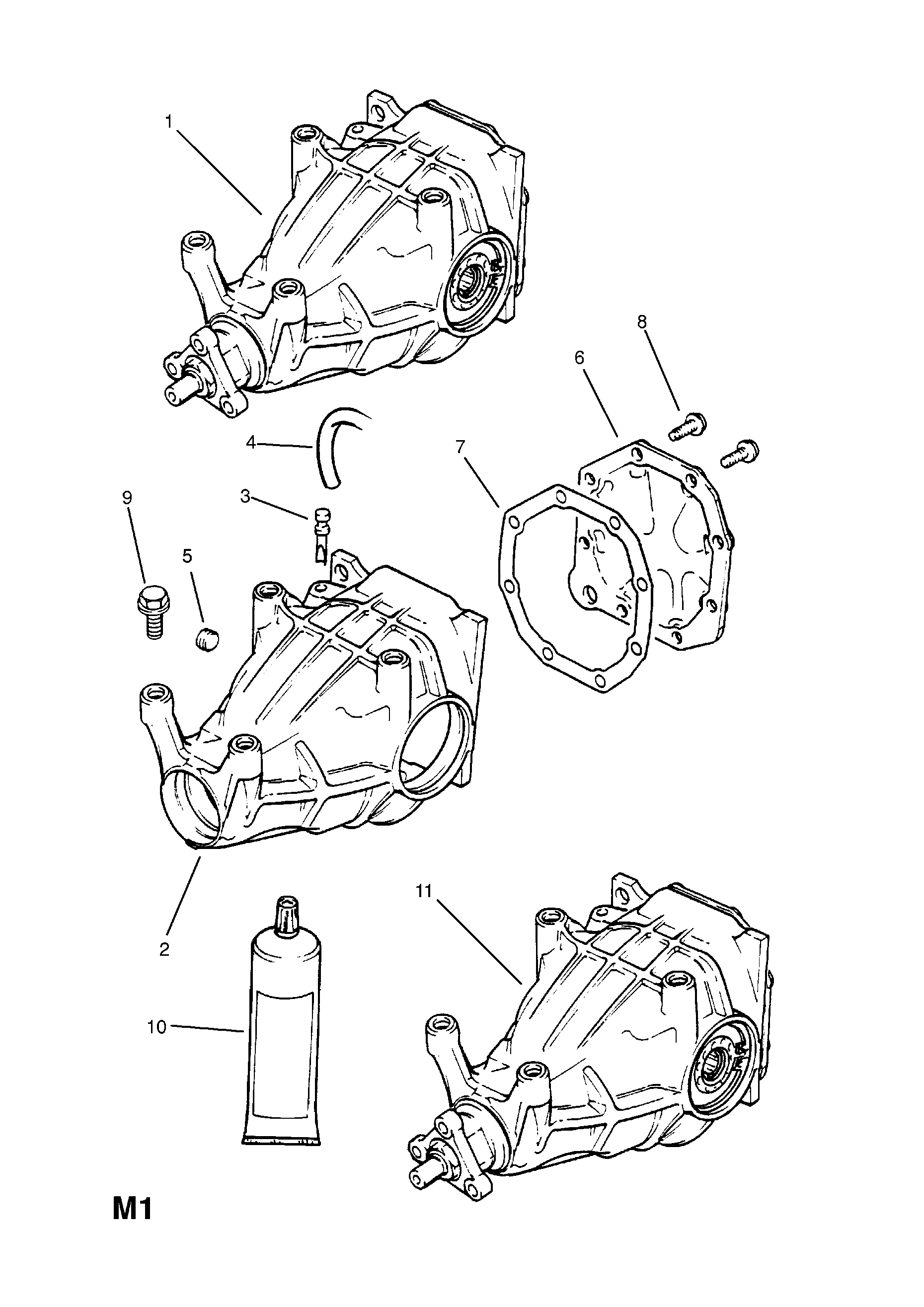 1

8

6

4

7

9

3

5

2

11

10

M1