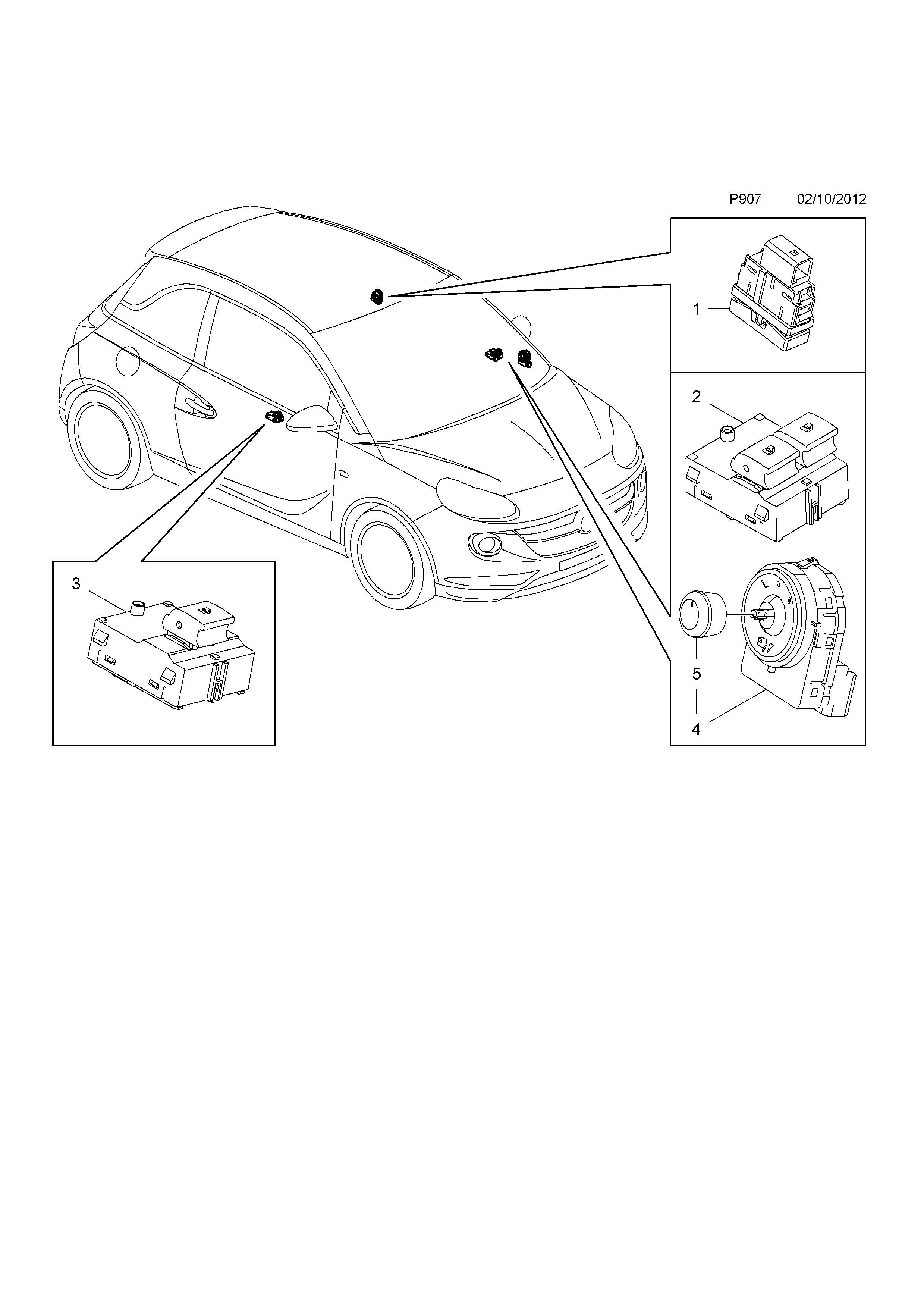 P907 02/10/2012

1

2

3

5

4