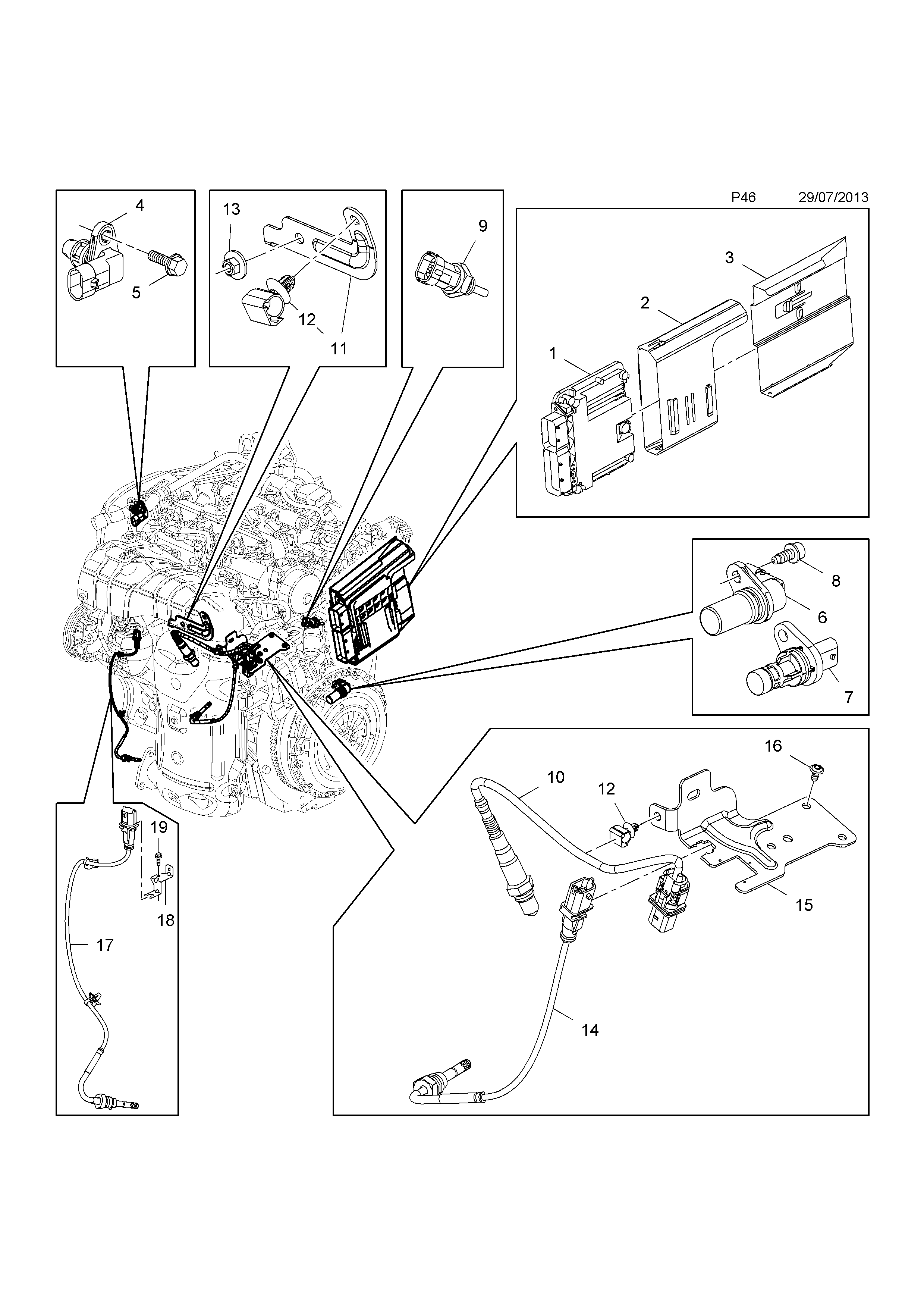 P46 29/07/2013

4
5

13
12
11

9

3
2
1

8
6
7

16
10
12
15
14

19
18
17