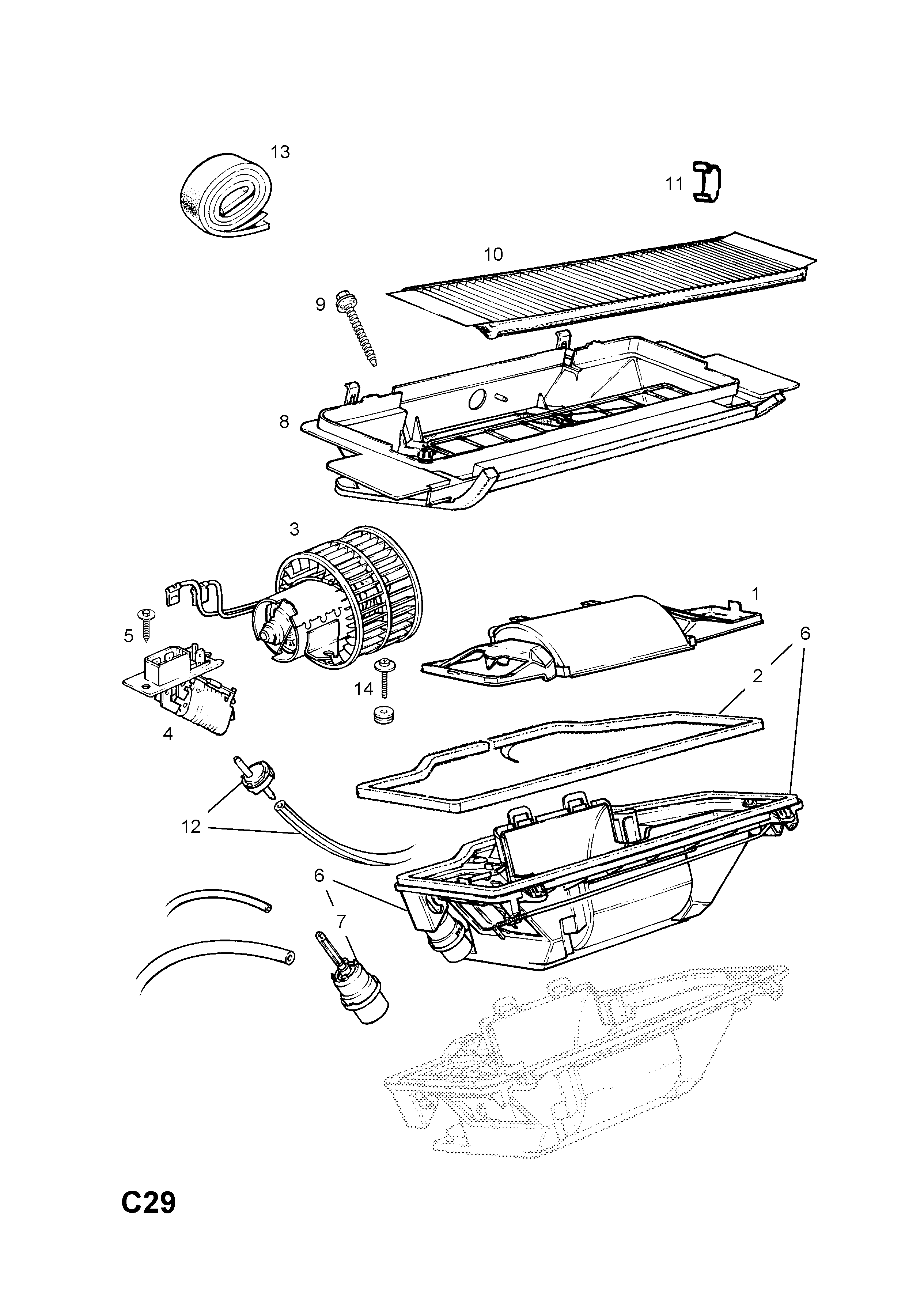 13

11

10

9

8

3

1

5

6

2

14

4

12

6

7

C29