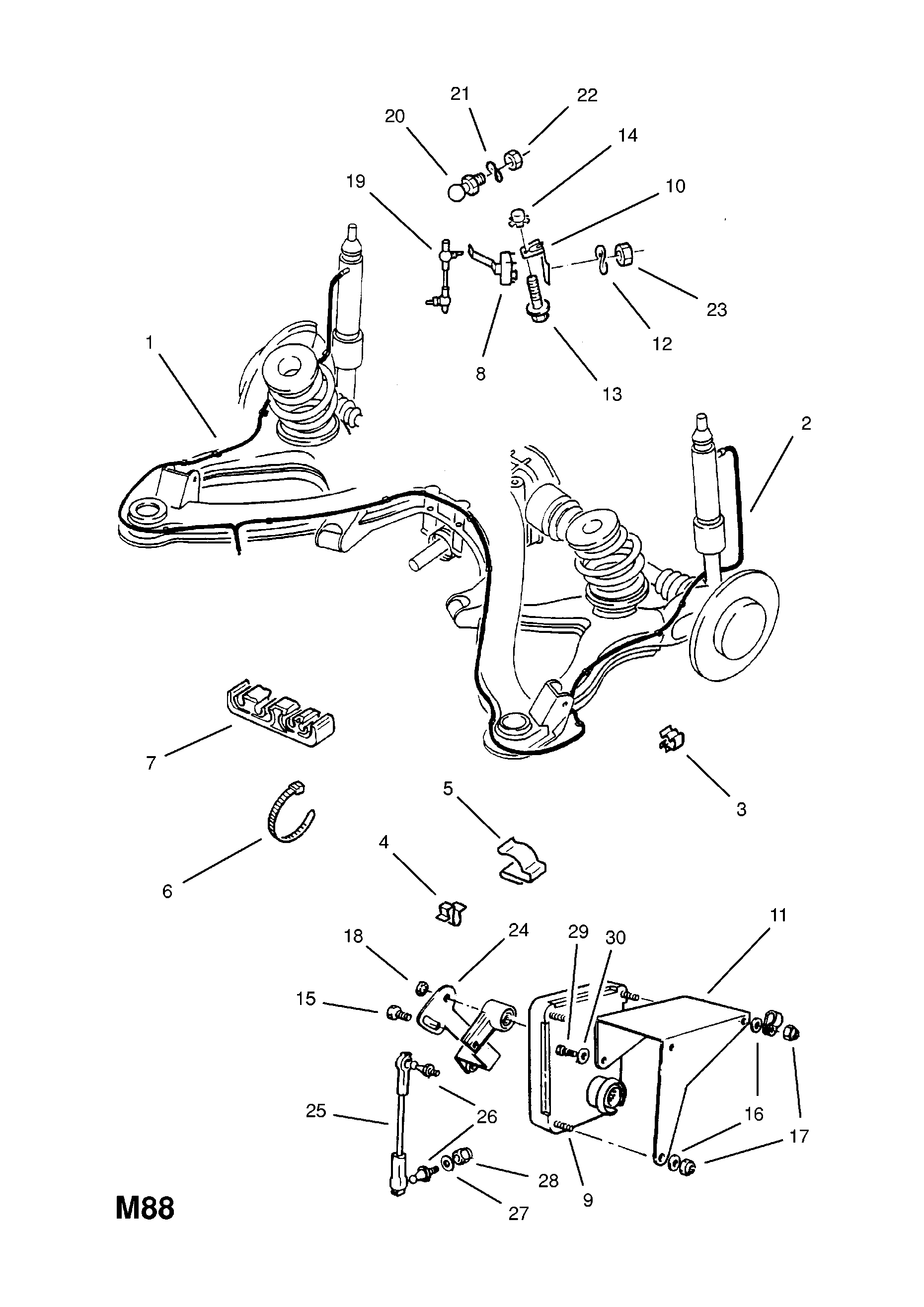 21
22
20
14
19
10
23
12
8
13
1
2
7
3
5
6
4
11
18
24
29
30
15
25
26
16
17
28
9
27
M88