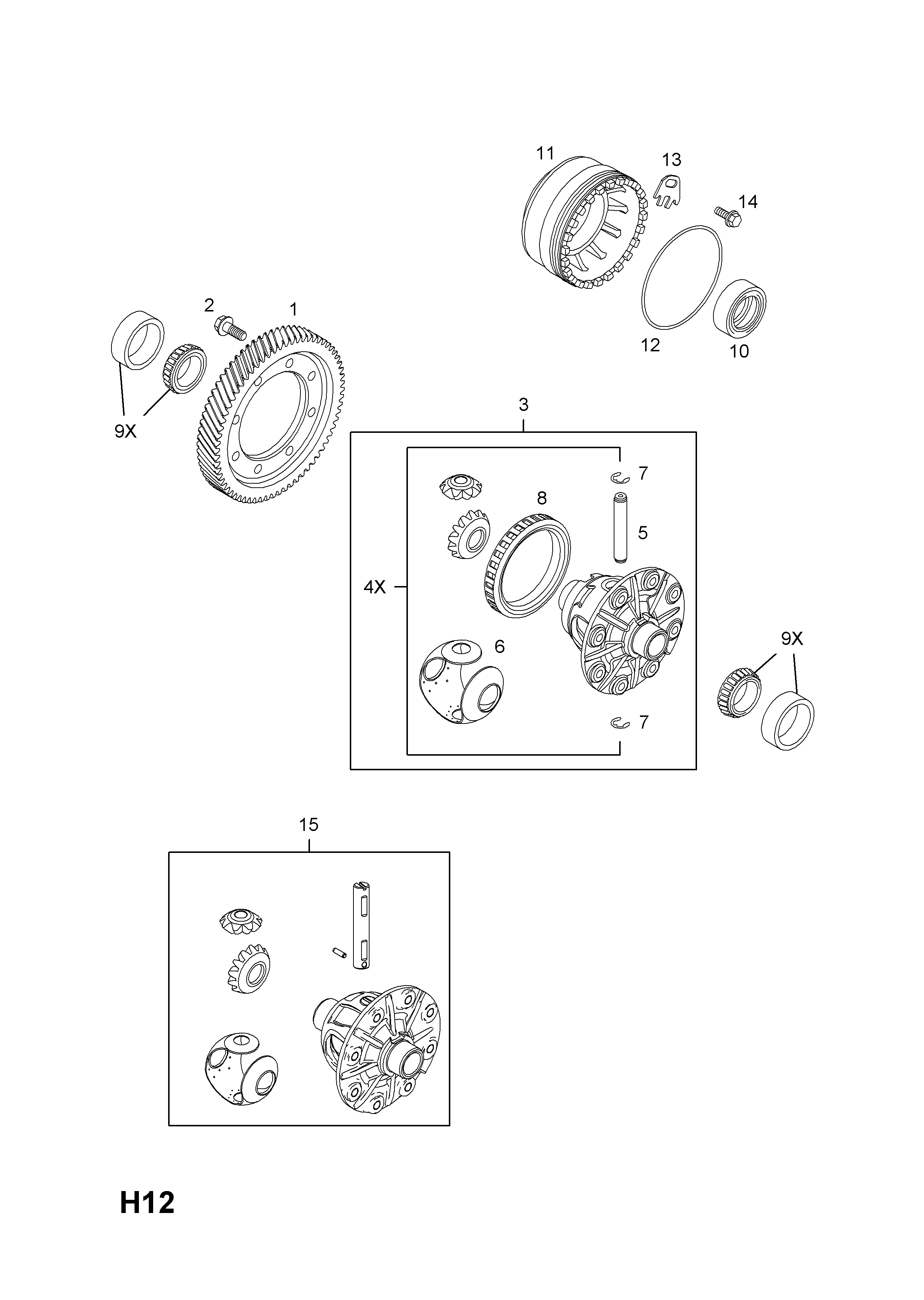 11
13
14
12
10
2
1
9X
3
7
8
5
4X
6
9X
7
15
H12