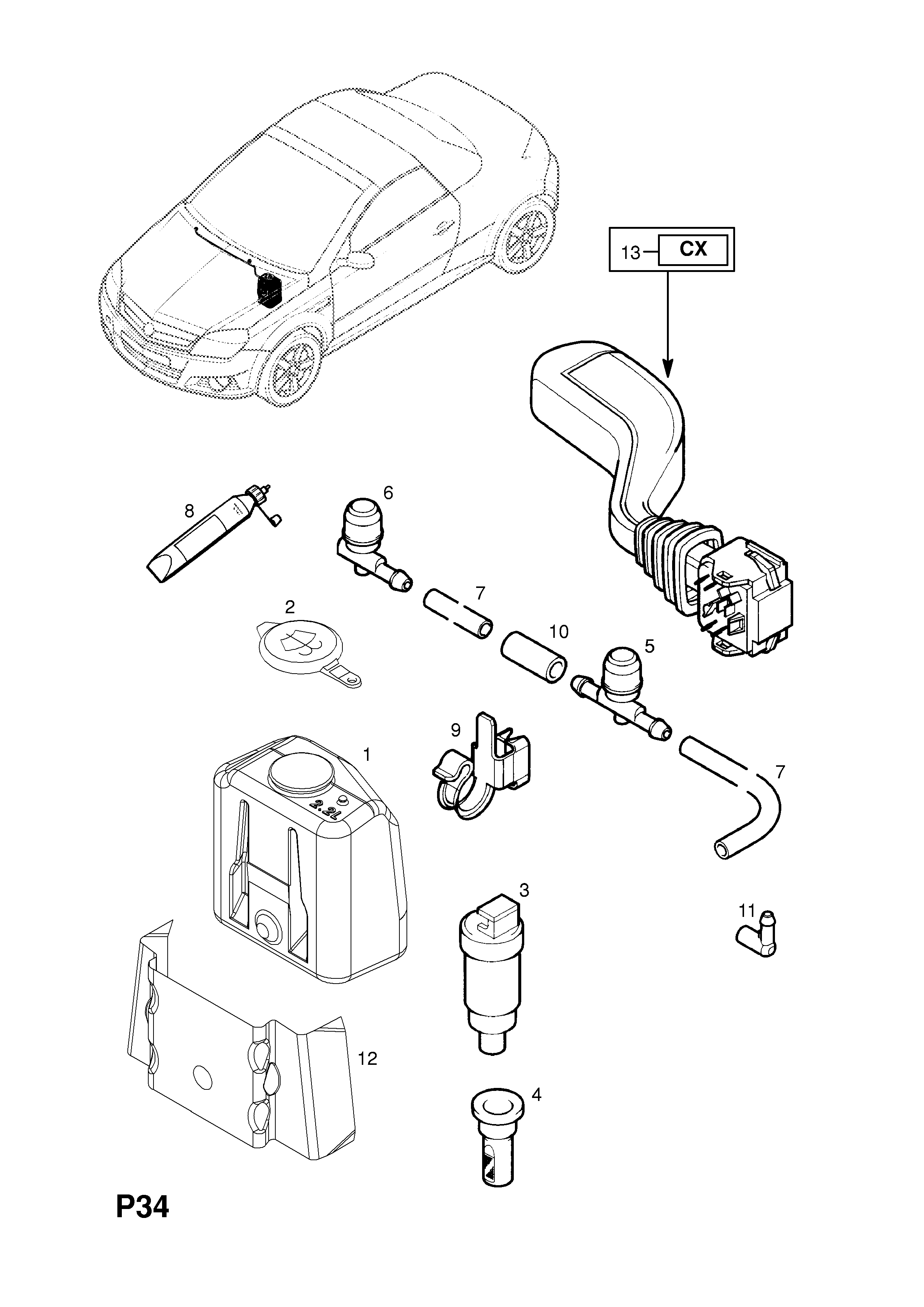 13 CX

8

6

7

2

10

5

9

1

2.2L

7

3

11

12

4

P34