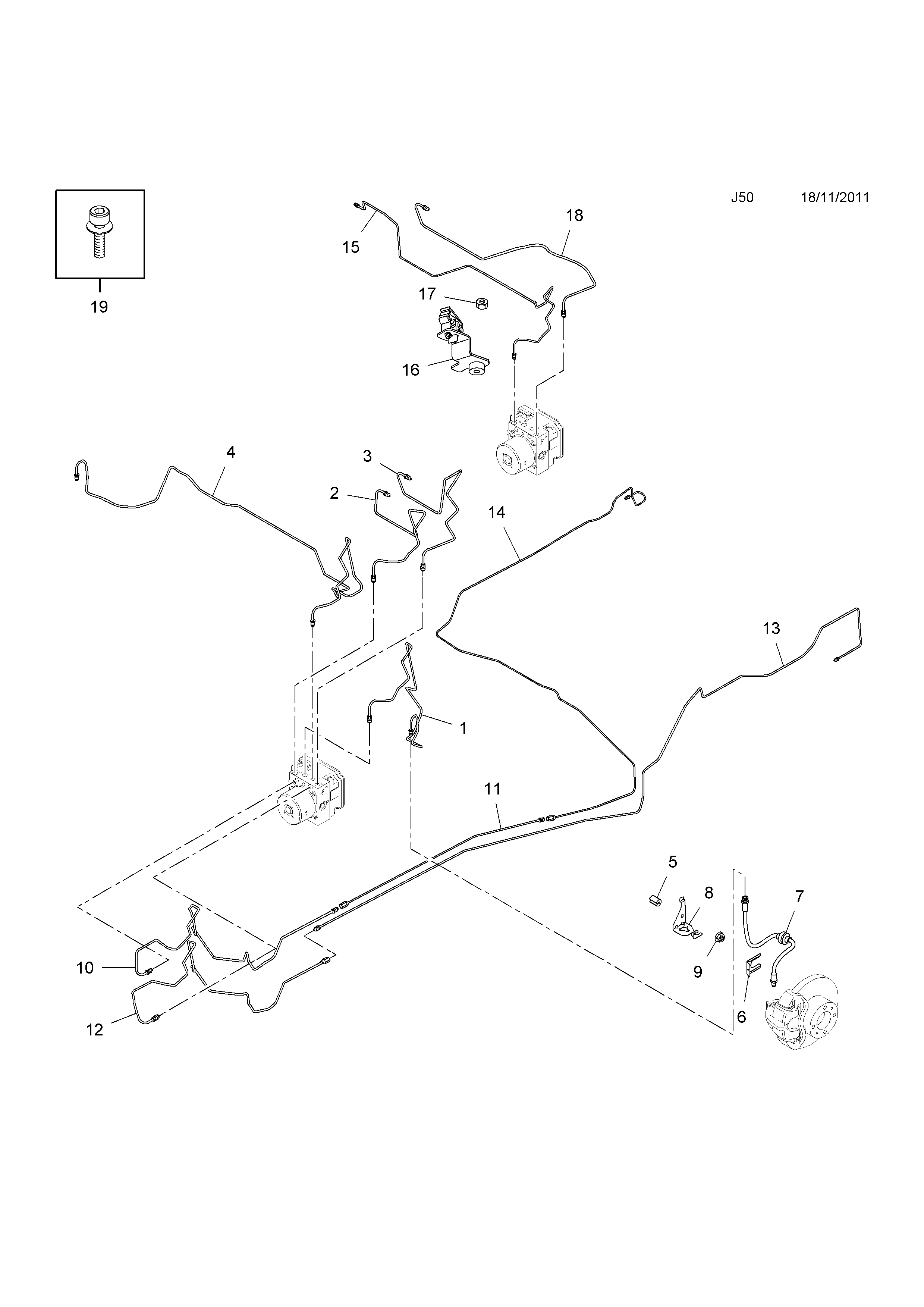 J50 18/11/2011

19

15

18

17

16

4

3

2

14

13

1

11

5

8

7

9

6

10

12