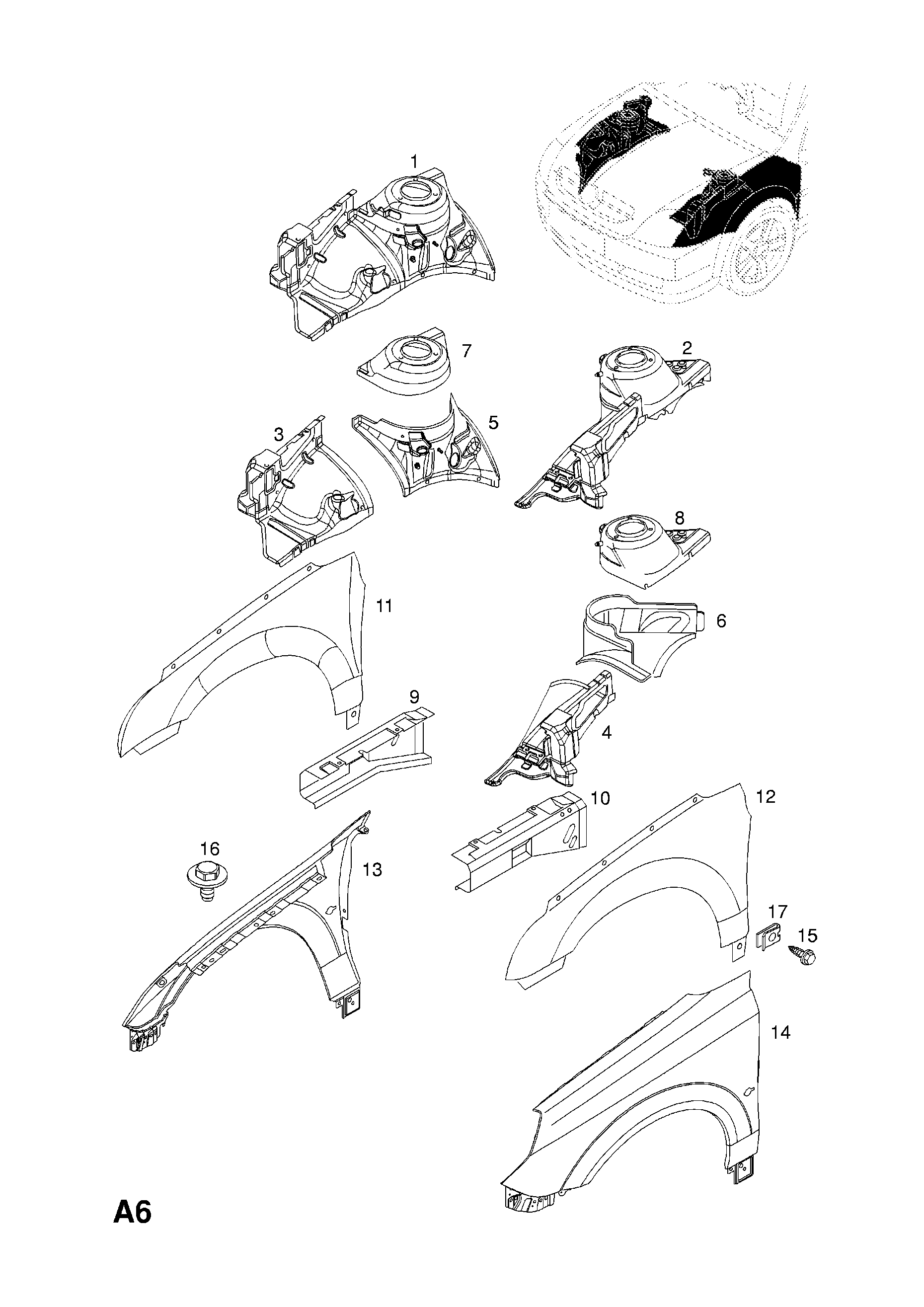 1

7

2

3

5

8

11

6

9

4

10

12

16

13

17

15

14

A6