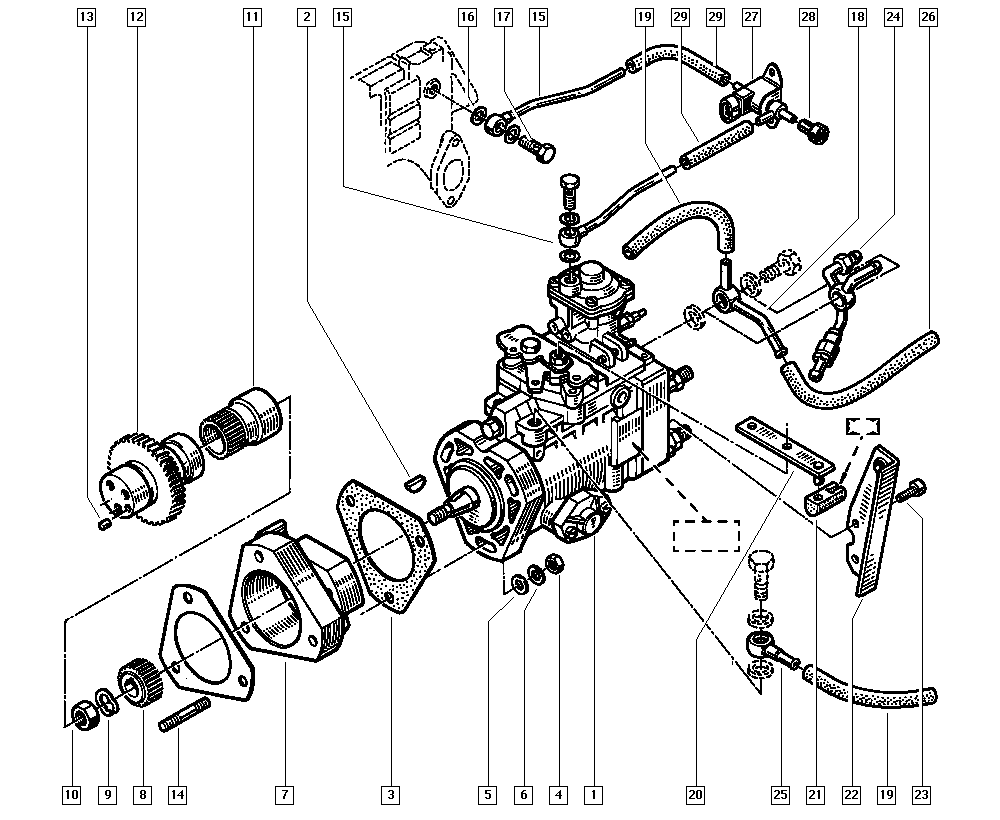 13 12 11 2 15 16 17 15 19 29 29 27 28 18 24 26

10 9 8 14 7 3 5 6 4 1 20 25 21 22 19 23