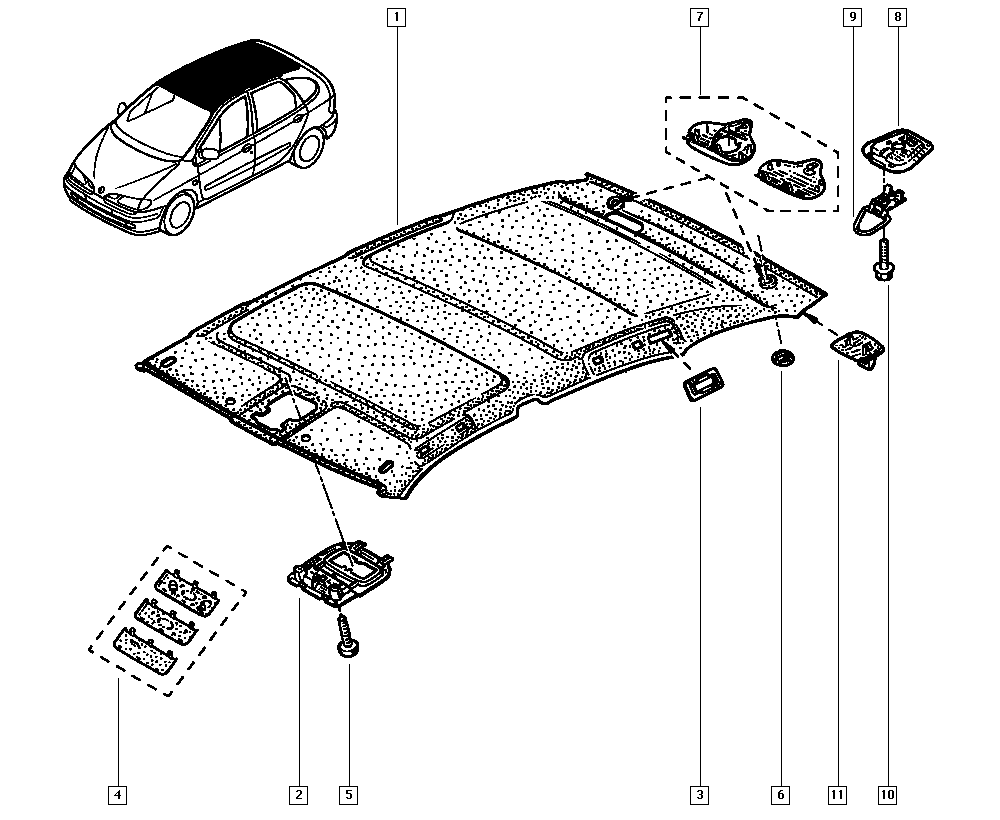 1
7
9
8
4
2
5
3
6
11
10