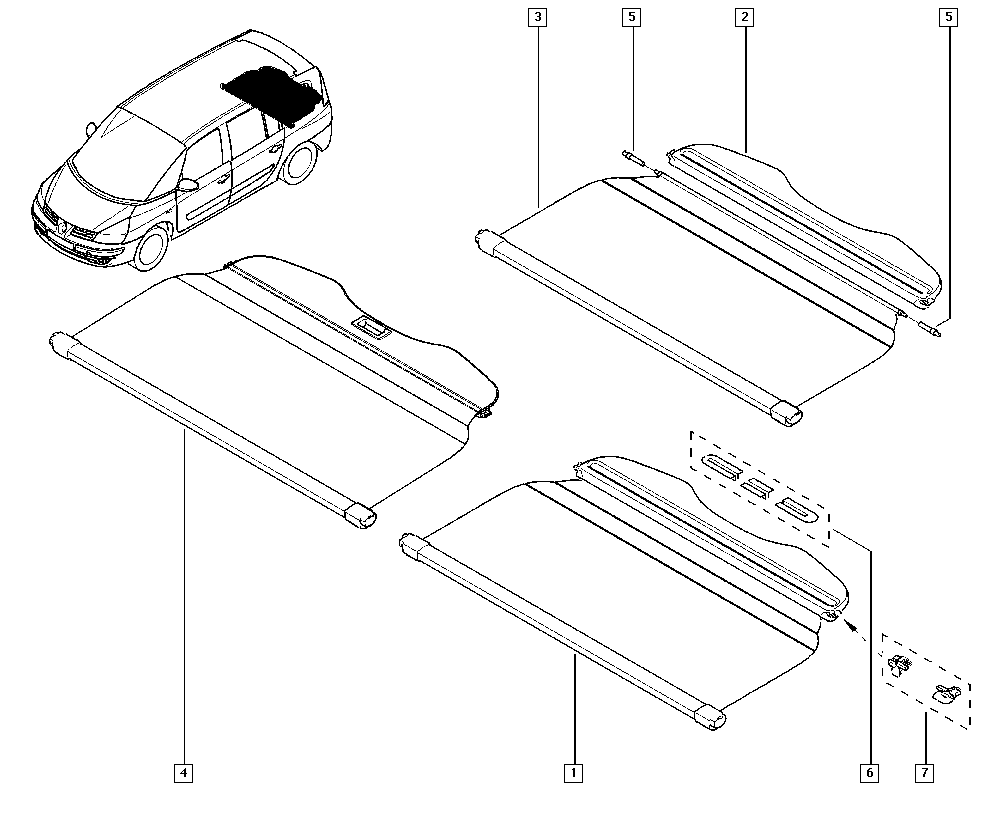 3
5
2
5
4
1
6
7