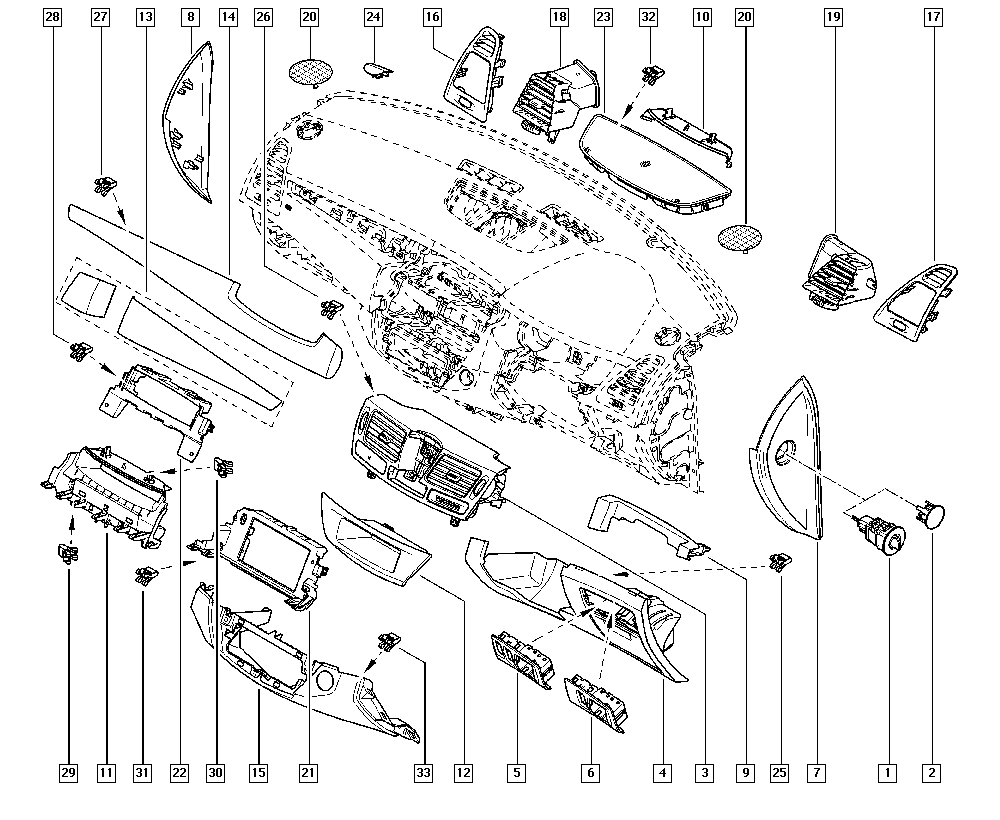 28 27 13 8 14 26 20 24 16 18 23 32 10 20 19 17

29 11 31 22 30 15 21 33 12 5 6 4 3 9 25 7 1 2