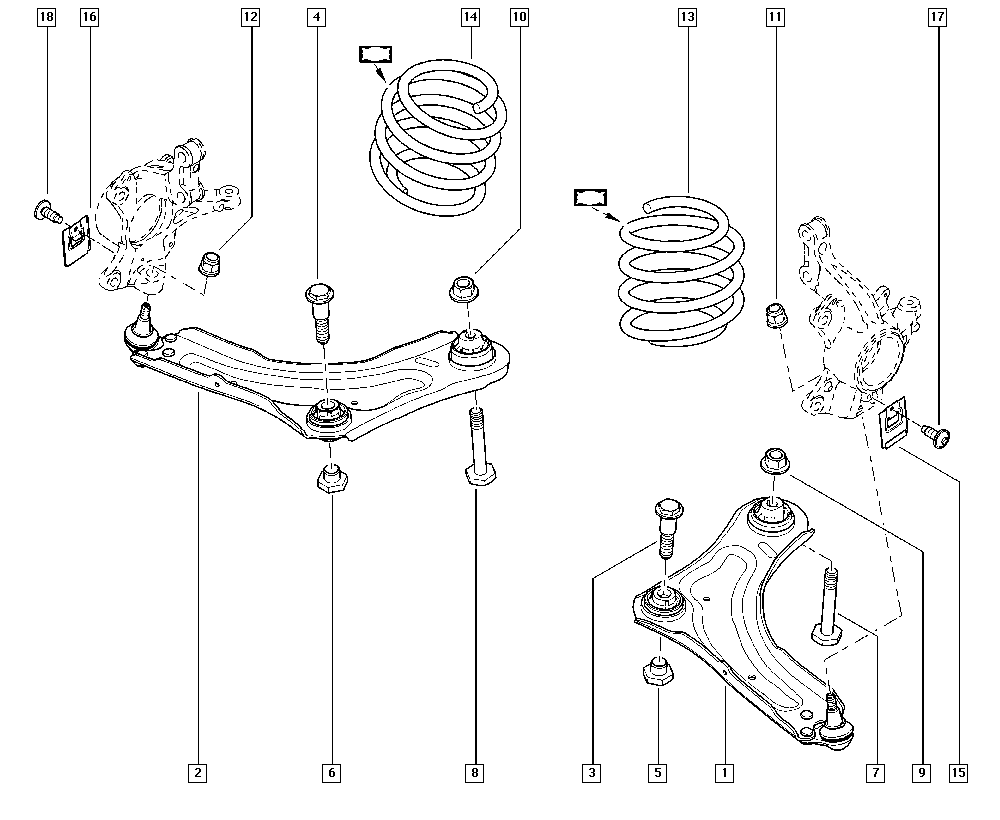 18
16
12
4
14
10
13
11
17
2
6
8
3
5
1
7
9
15