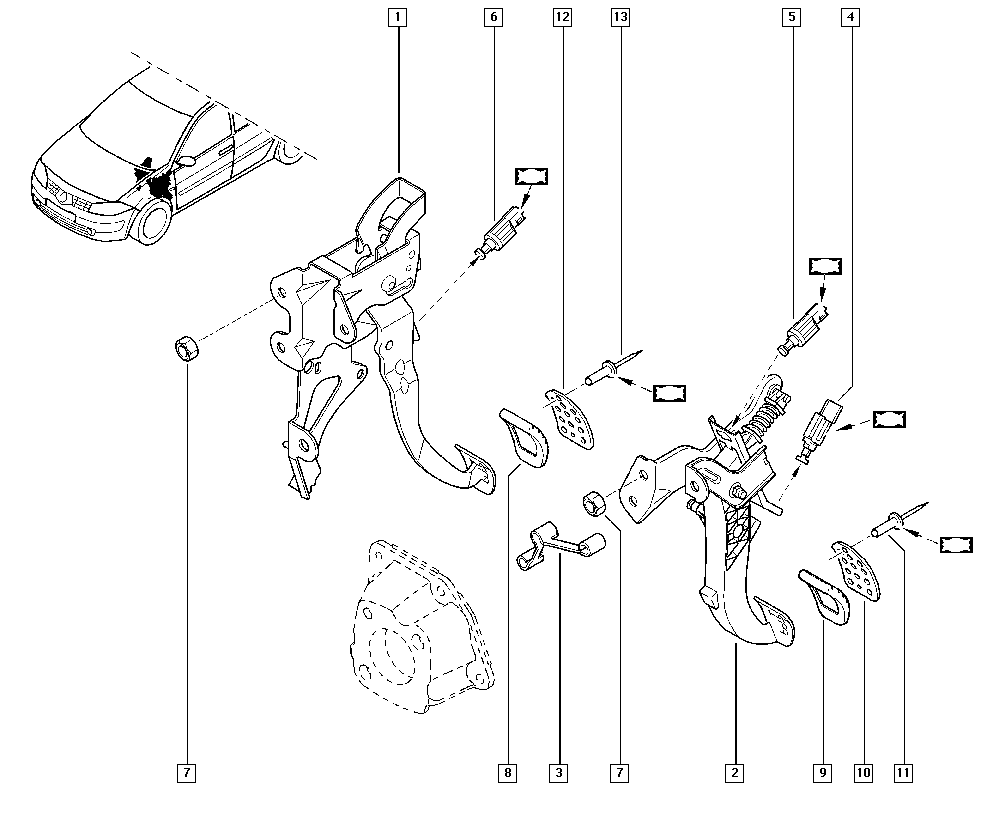 1
6
12
13
5
4
7
8
3
7
2
9
10
11