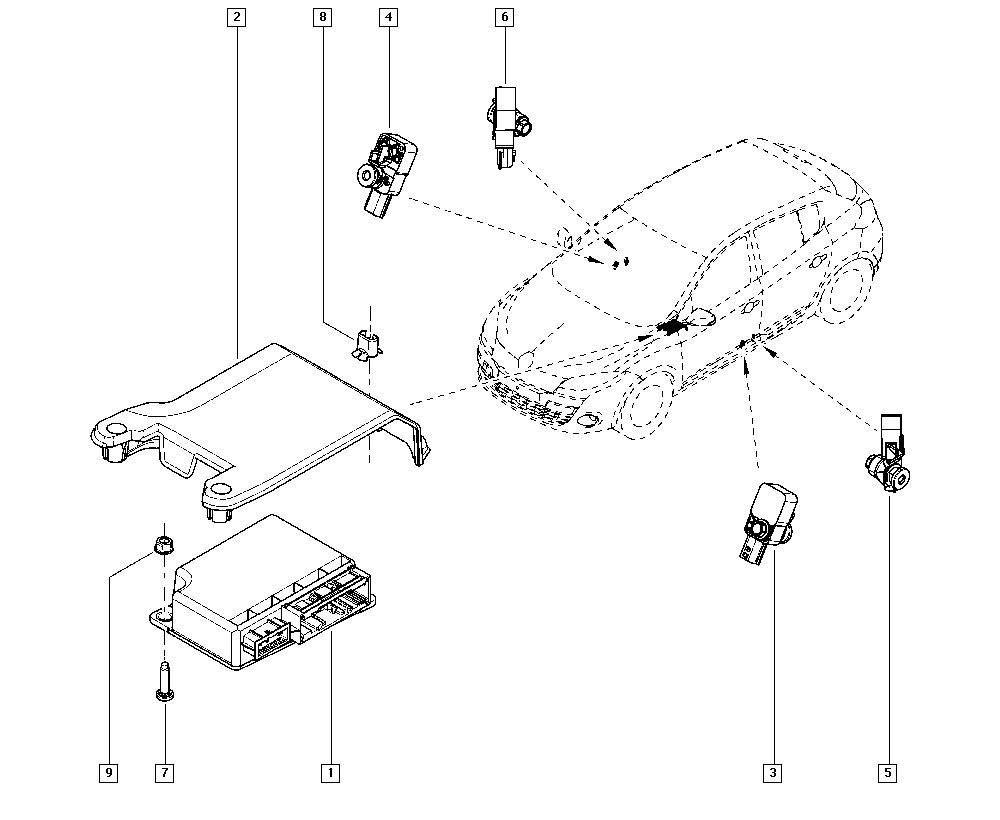 2
8
4
6
9
7
1
3
5