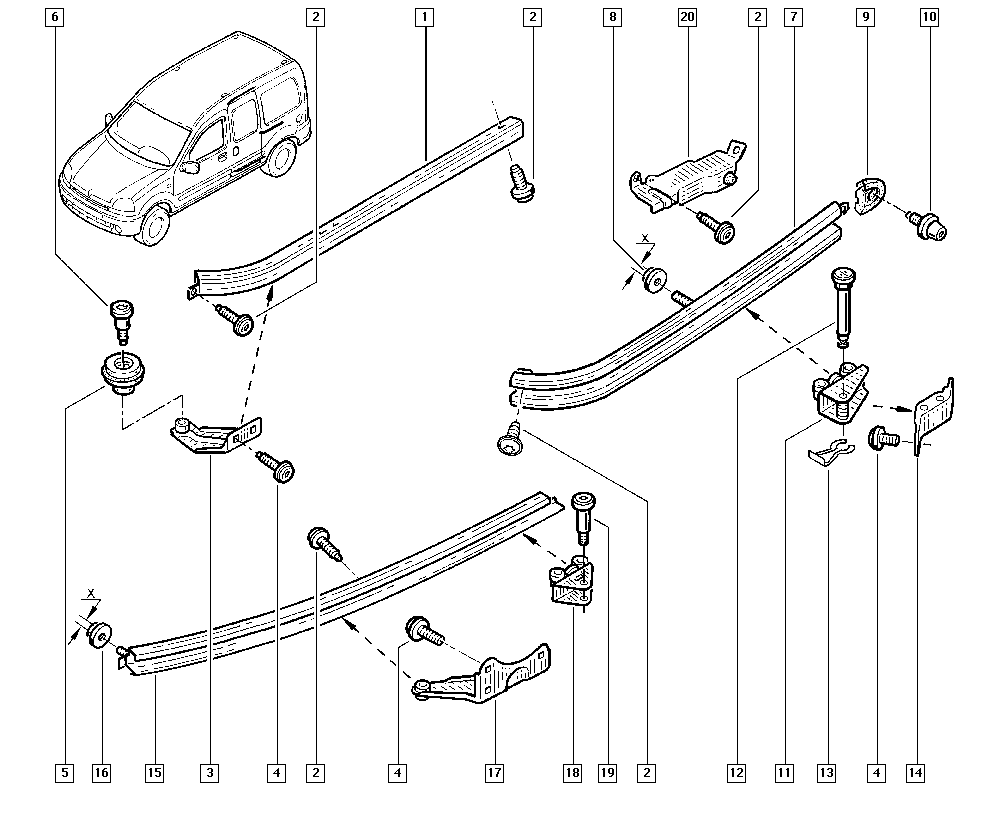 6
2
1
2
8
20
2
7
9
10
X
X
5
16
15
3
4
2
4
17
18
19
2
12
11
13
4
14