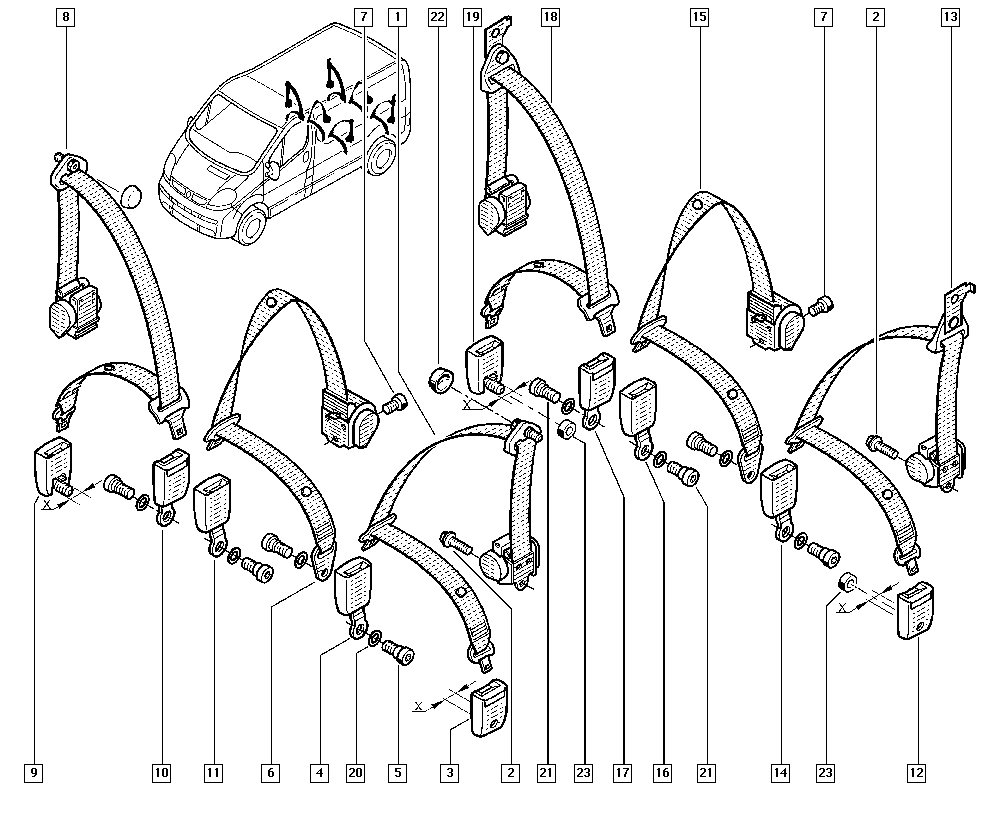 8
7
1
22
19
18
15
7
2
13
X
X
X
X
9
10
11
6
4
20
5
3
2
21
23
17
16
21
14
23
12