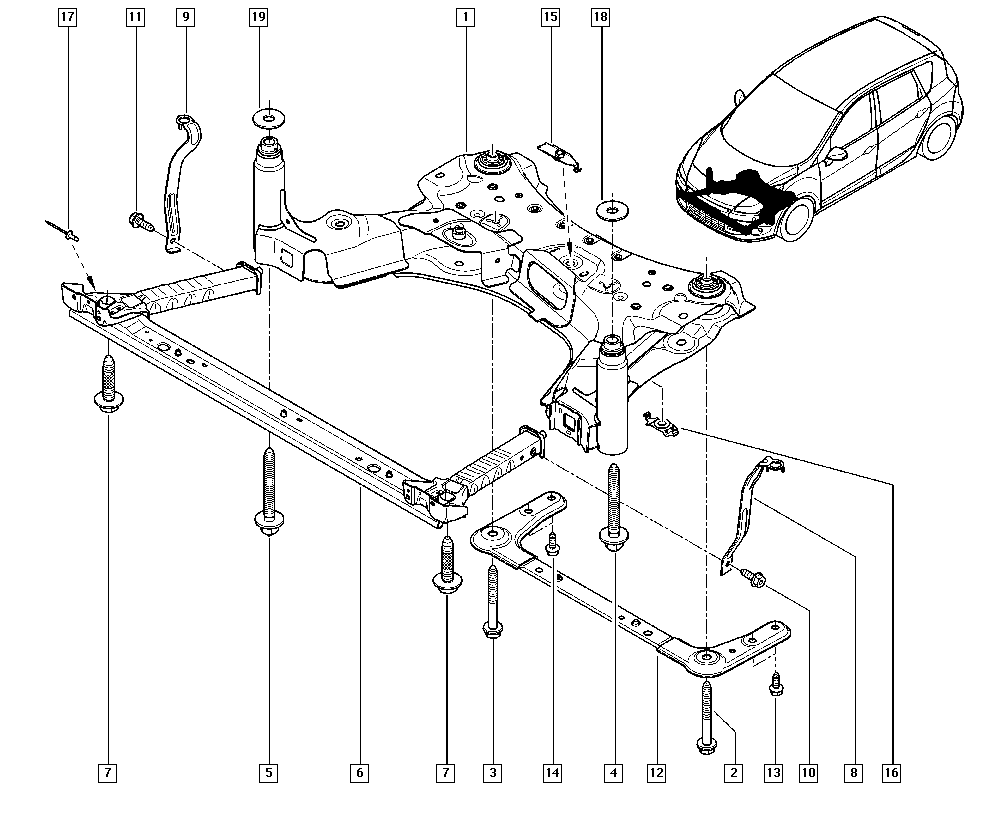 17
11
9
19
1
15
18
7
5
6
7
3
14
4
12
2
13
10
8
16