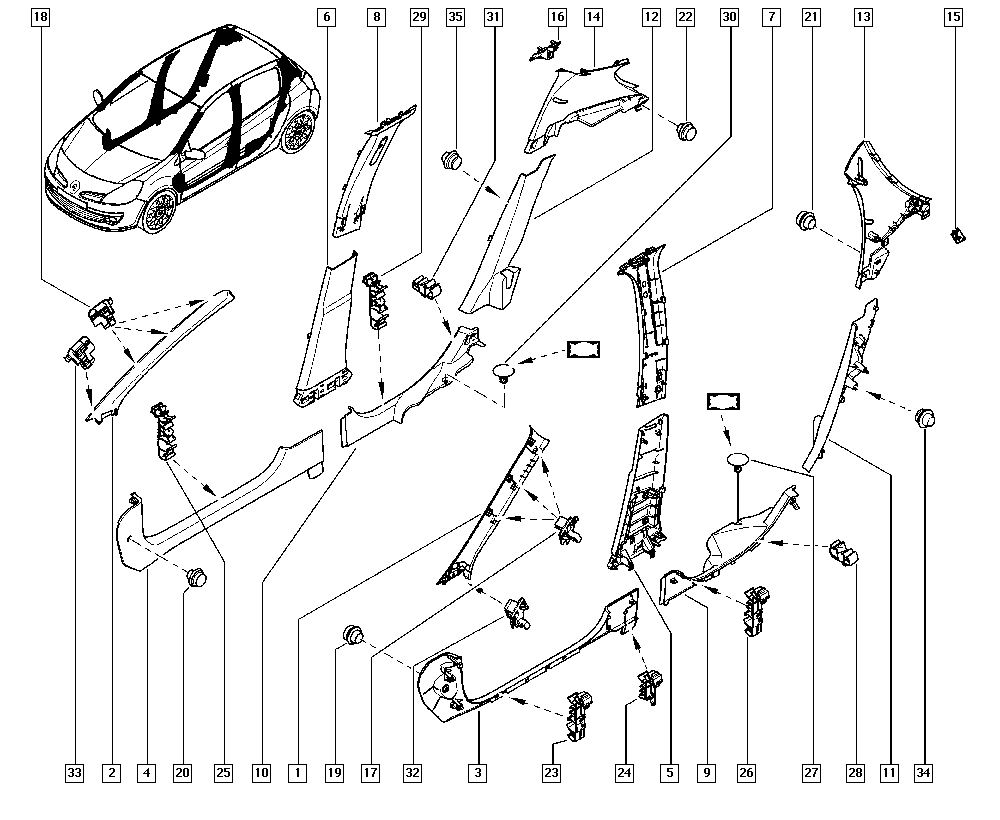 18 6 8 29 35 31 16 14 12 22 30 7 21 13 15

33 2 4 20 25 10 1 19 17 32 3 23 24 5 9 26 27 28 11 34