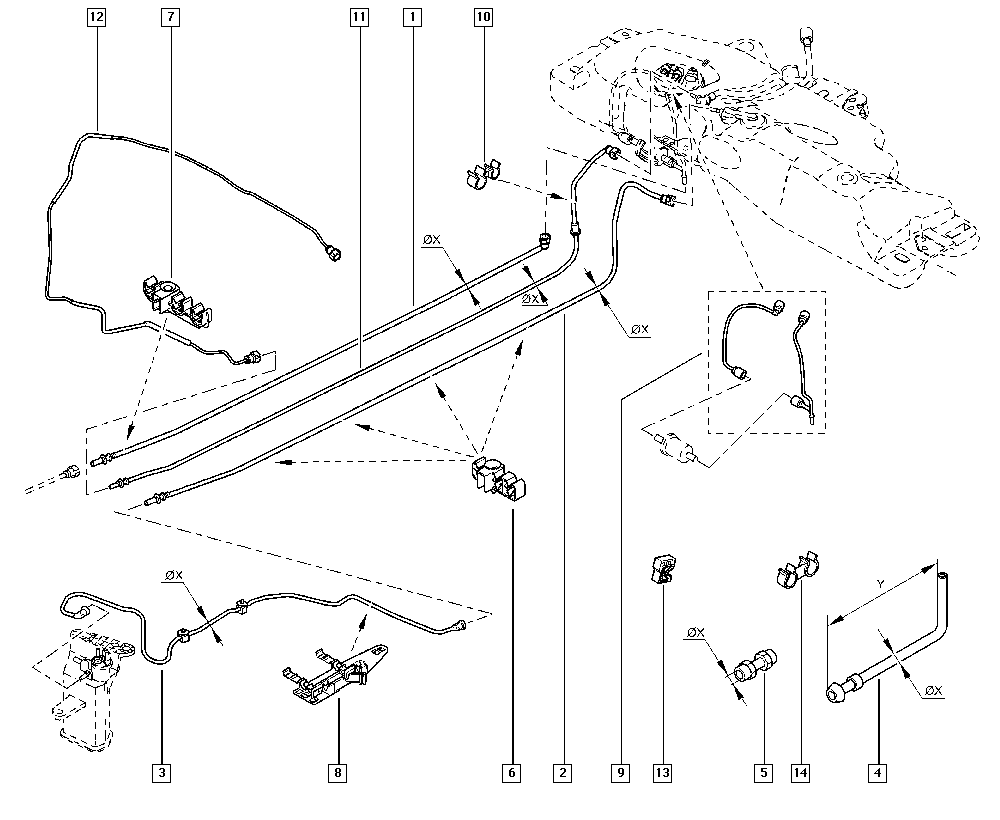 12
7
11
1
10
ØX
ØX
ØX
ØX
Y
ØX
ØX
3
8
6
2
9
13
5
14
4