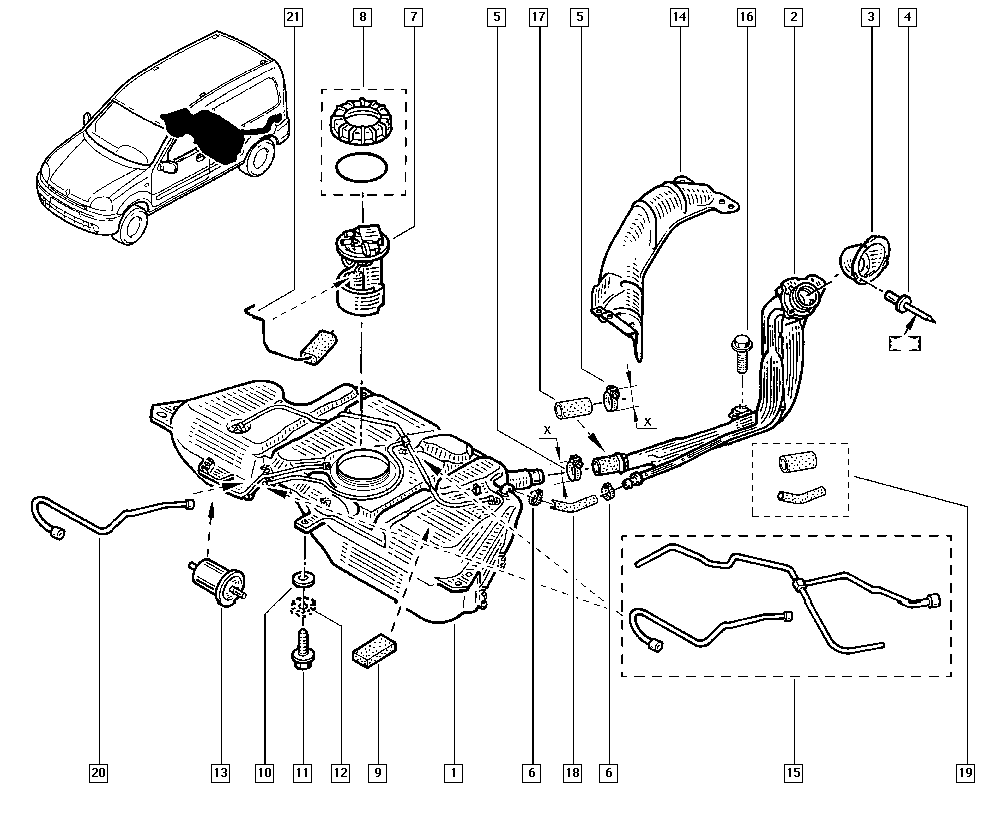 21
8
7
5
17
5
14
16
2
3
4
X
X
20
13
10
11
12
9
1
6
18
6
15
19