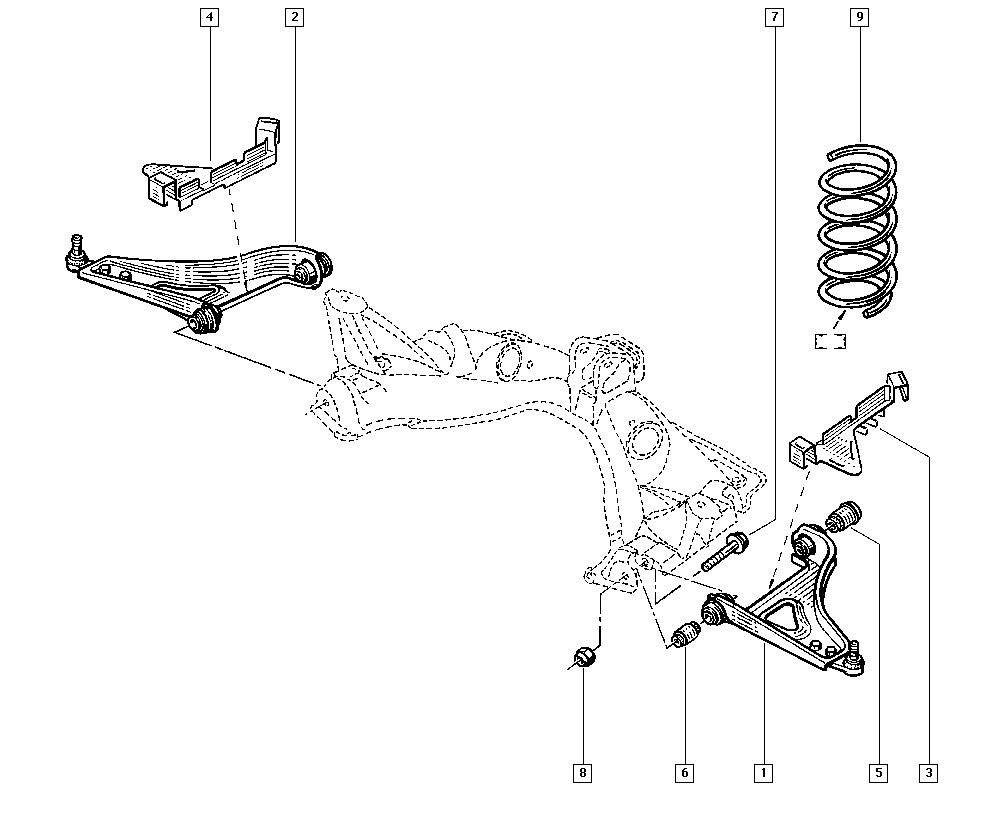 4
2
7
9
8
6
1
5
3