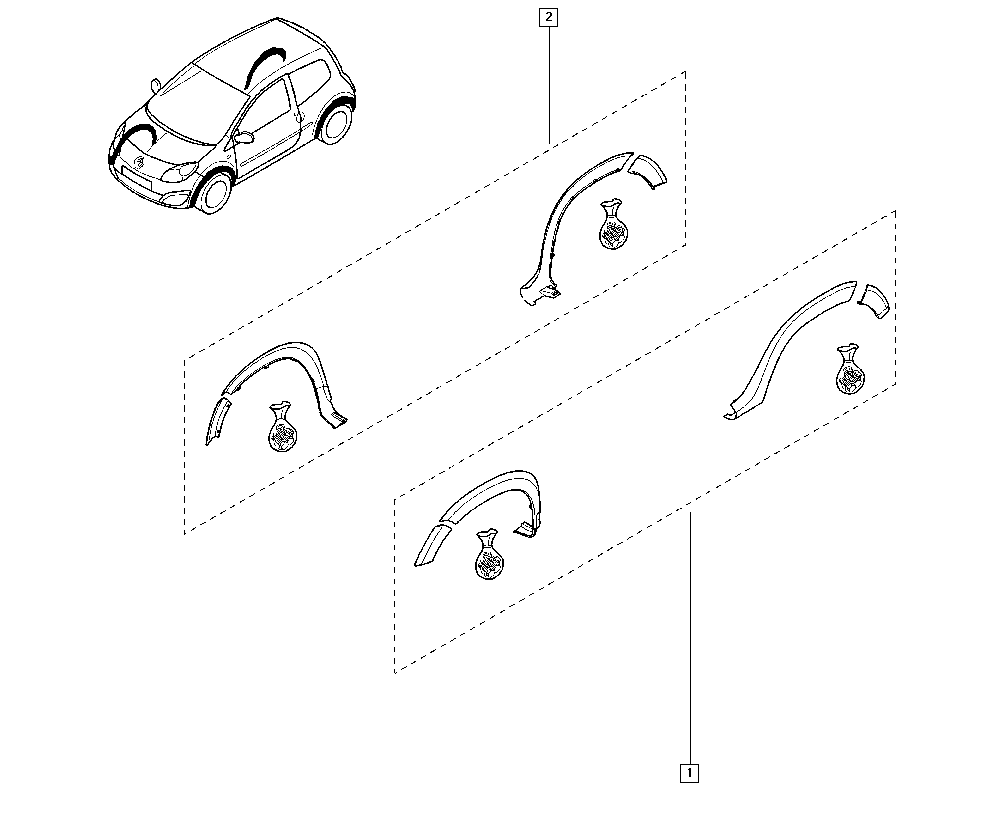 2

1