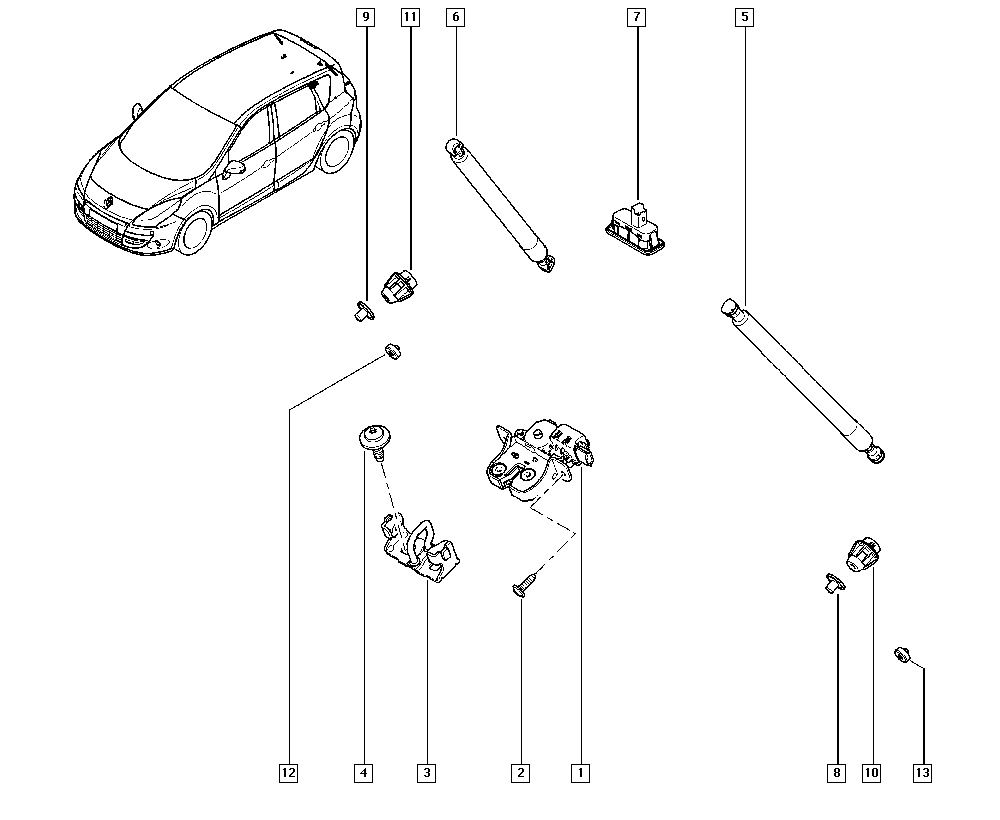 9
11
6
7
5
12
4
3
2
1
8
10
13