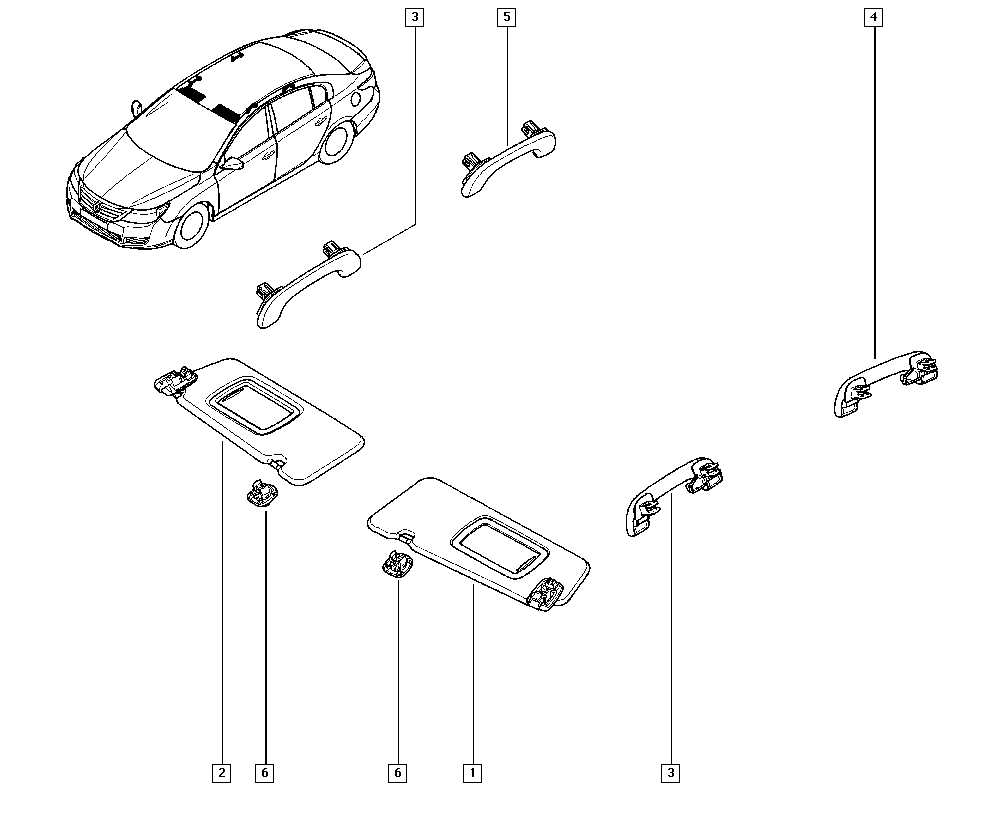 3
5
4
2
6
6
1
3