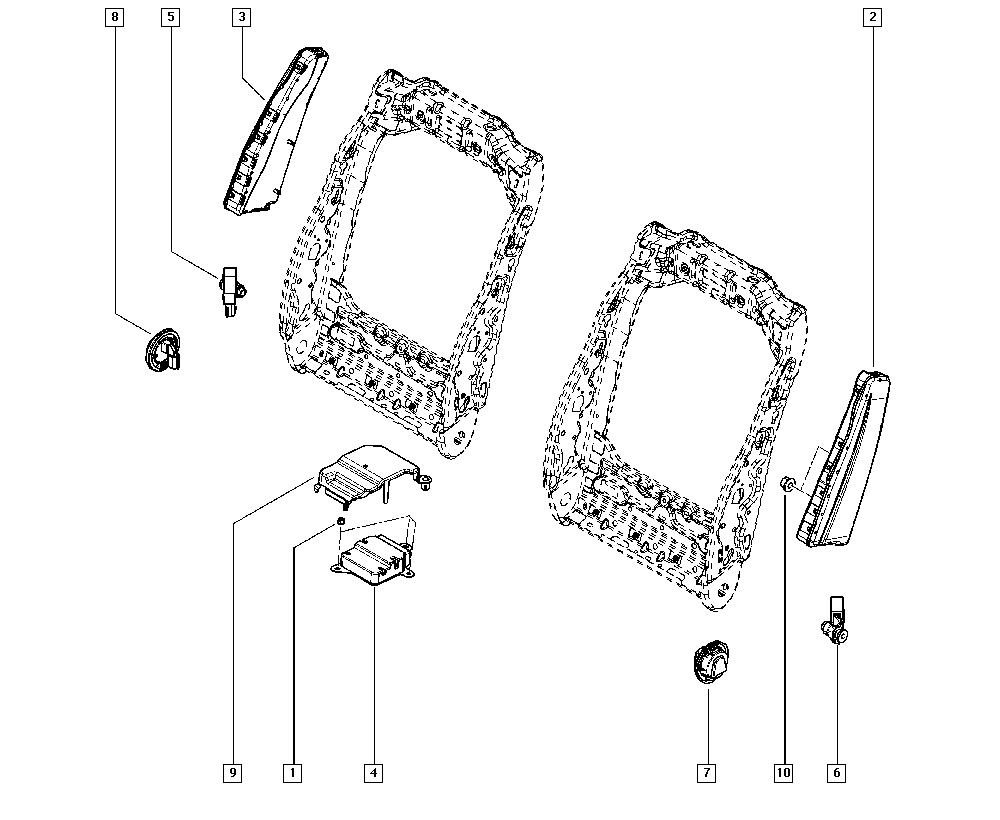 8
5
3
2
9
1
4
7
10
6