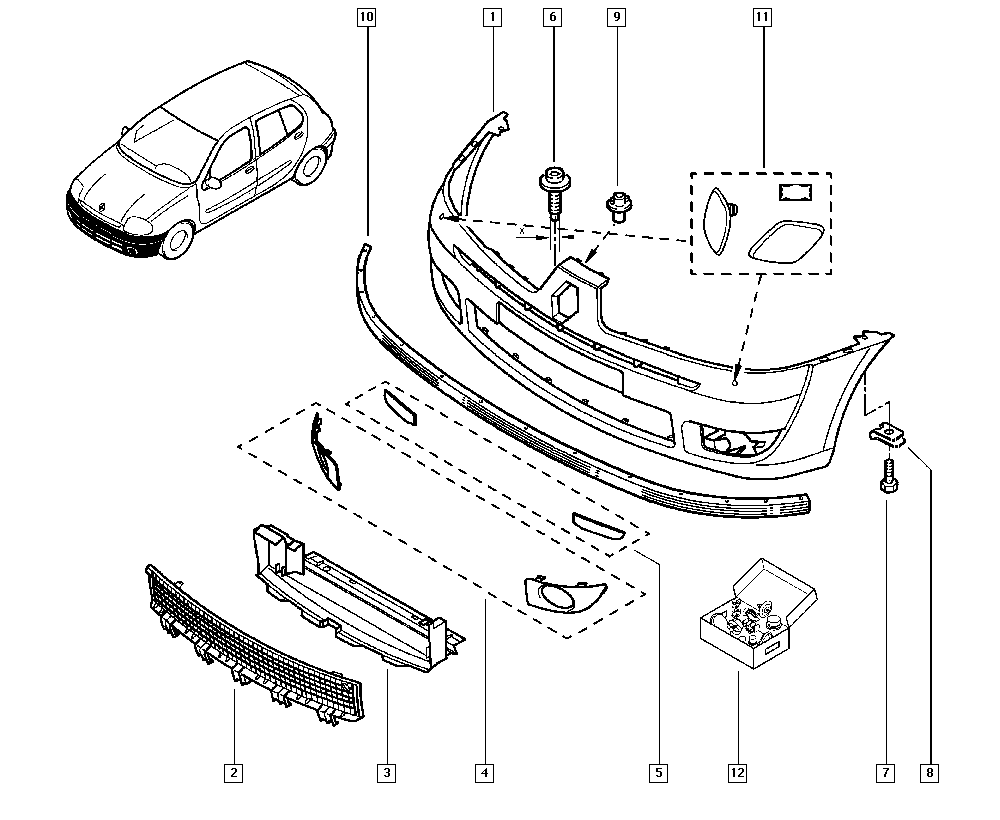 10
1
6
9
11
X
2
3
4
5
12
7
8