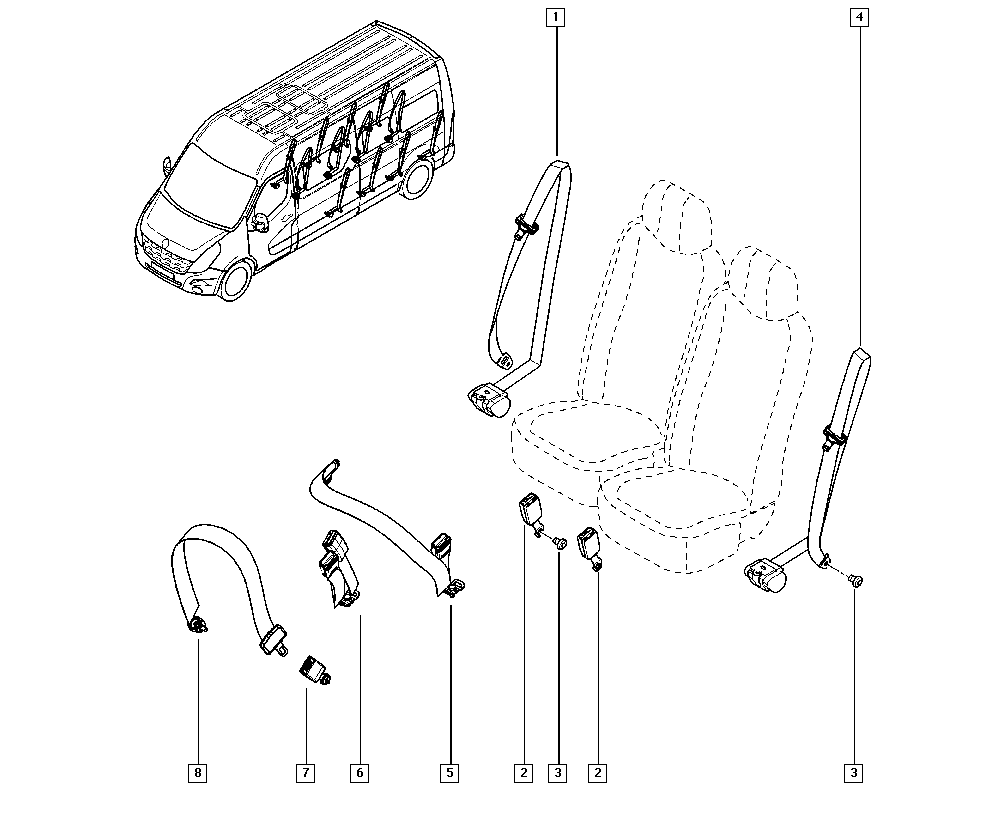 1
4
8
7
6
5
2
3
2
3