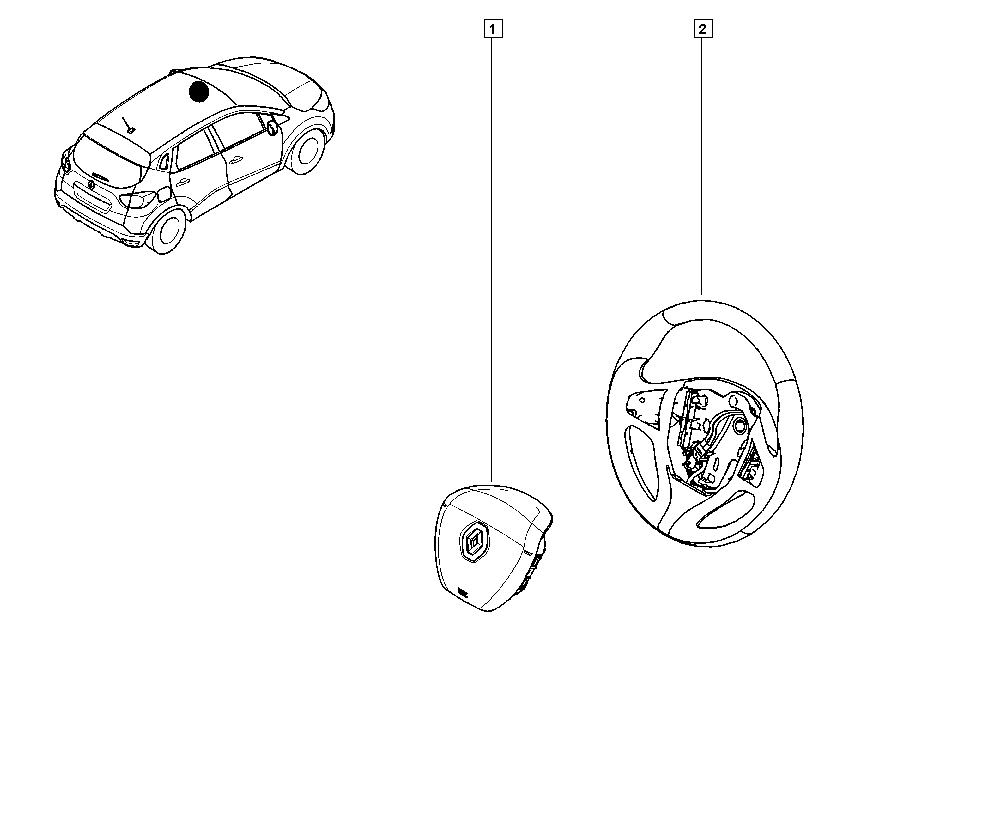 1

2