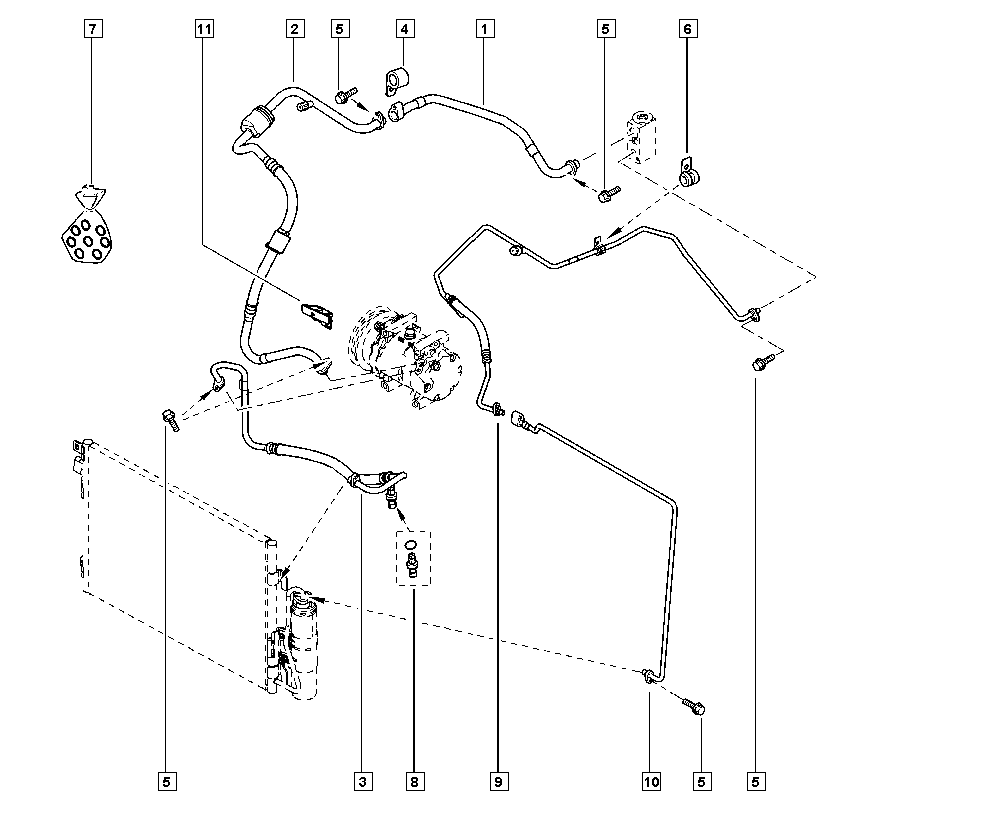 7
11
2
5
4
1
5
6
5
3
8
9
10
5
5