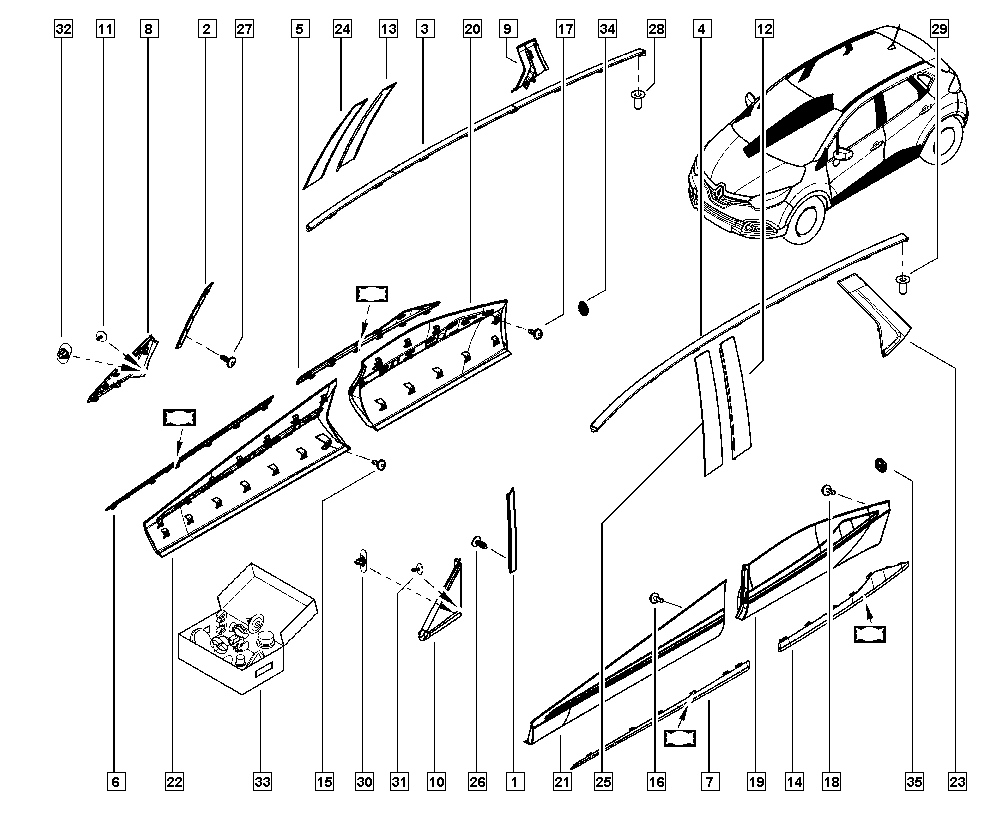 32
11
8
2
27
5
24
13
3
20
9
17
34
28
4
12
29
6
22
33
15
30
31
10
26
1
21
25
16
7
19
14
18
35
23