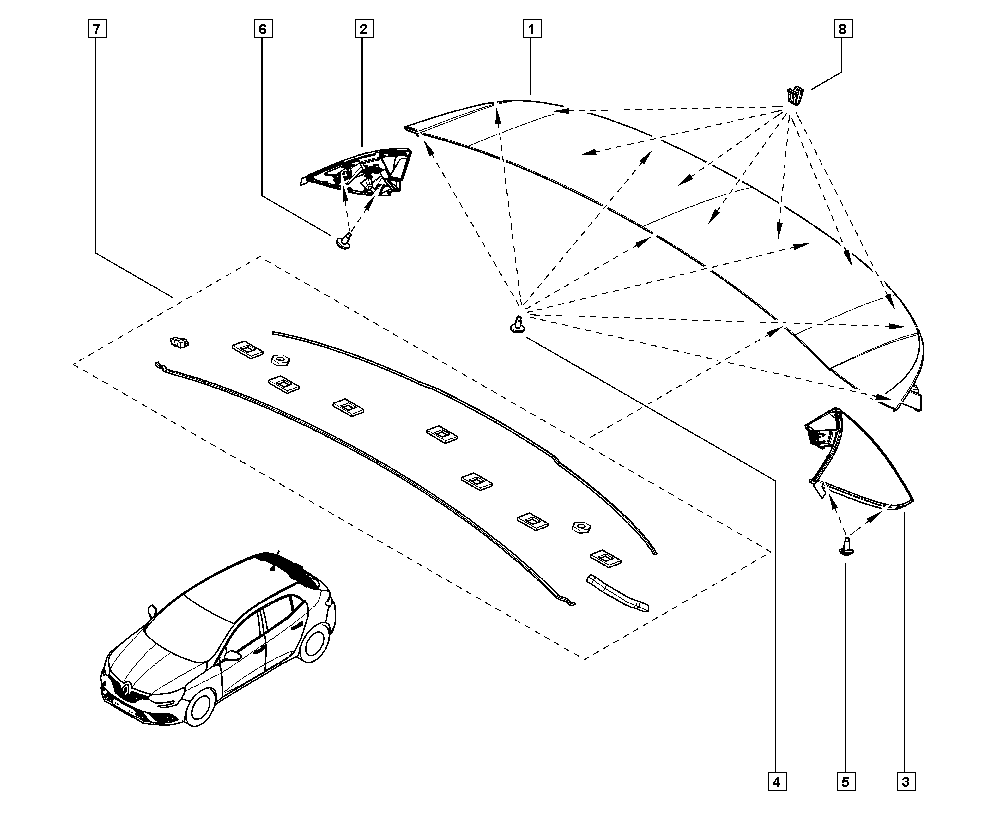 7
6
2
1
8
4
5
3