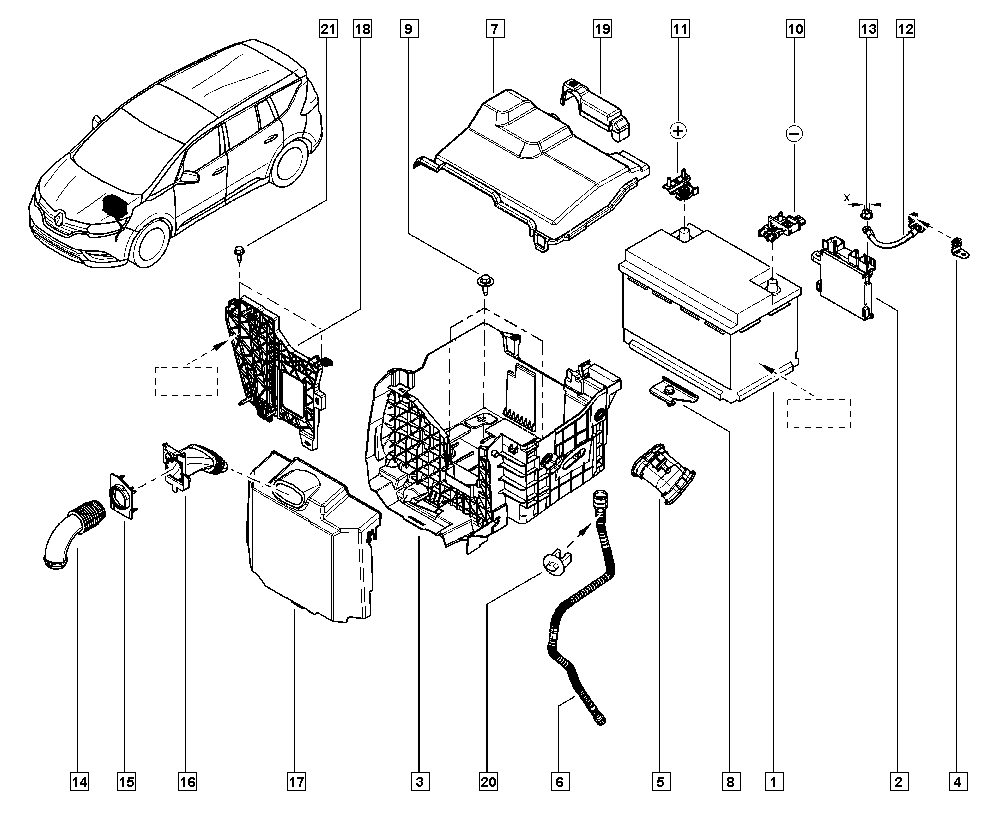 21
18
9
7
19
11
10
13
12
+
−
x
14
15
16
17
3
20
6
5
8
1
2
4