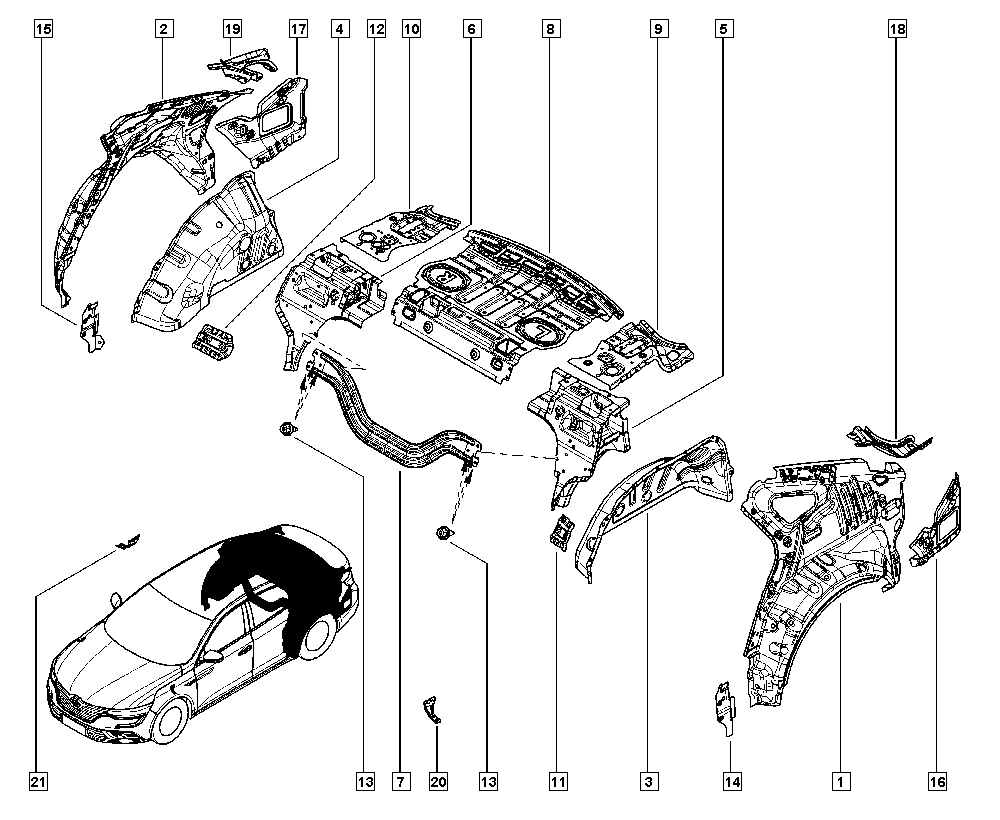 15 2 19 17 4 12 10 6 8 9 5 18

21 13 7 20 13 11 3 14 1 16