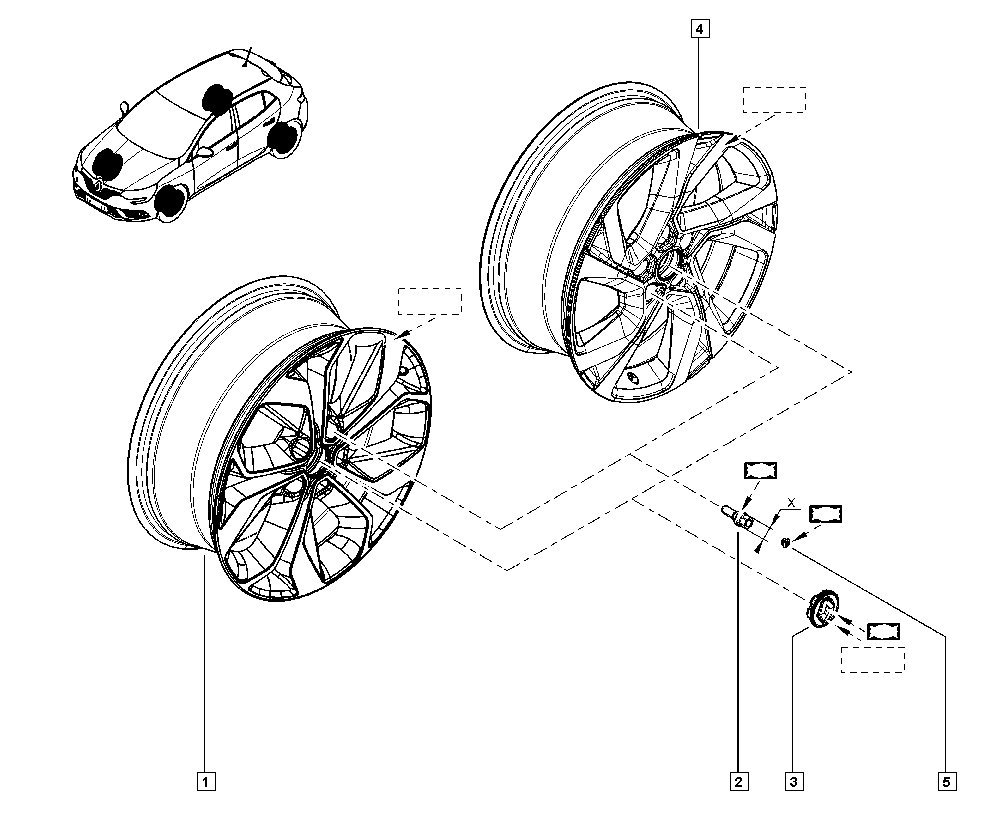 4
X
1
2
3
5