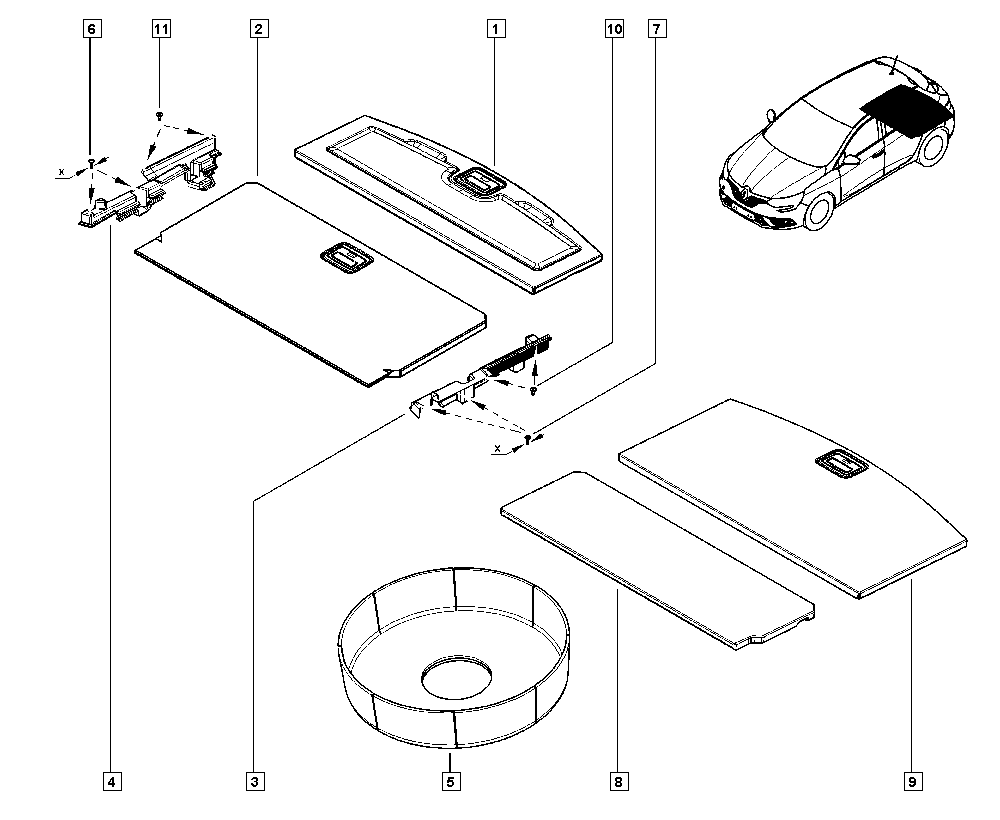 6
11
2
1
10
7
x
x
4
3
5
8
9