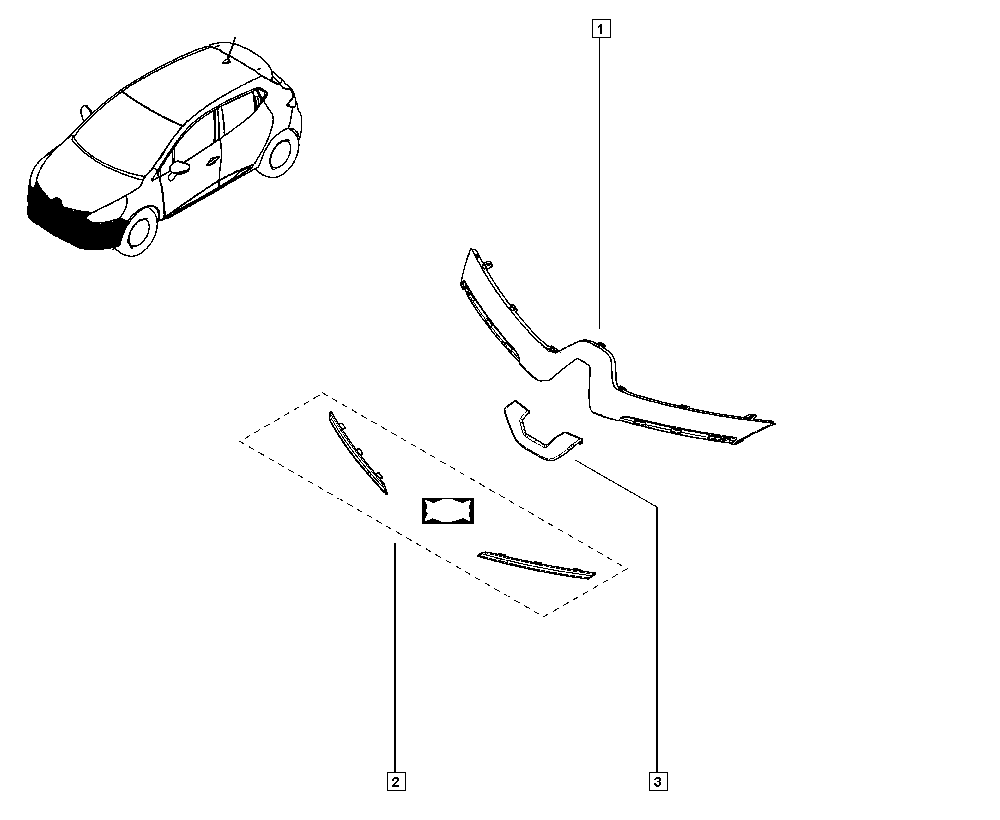 1
2
3