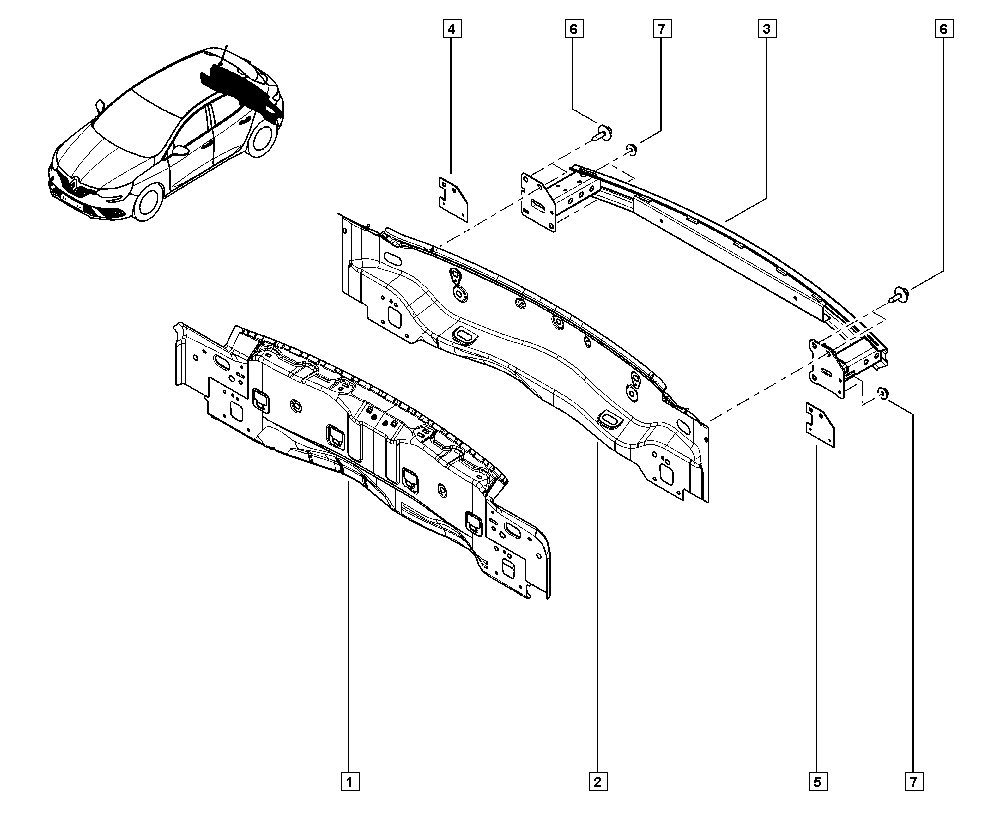 4
6
7
3
6
1
2
5
7