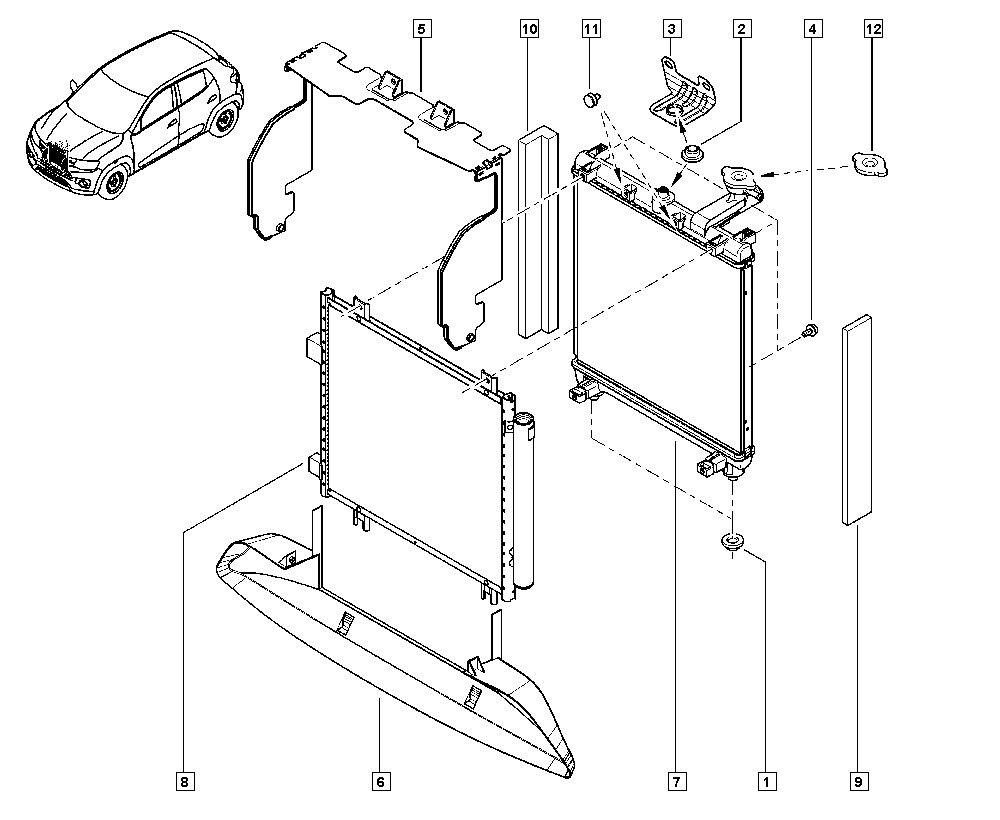 5
10
11
3
2
4
12
8
6
7
1
9