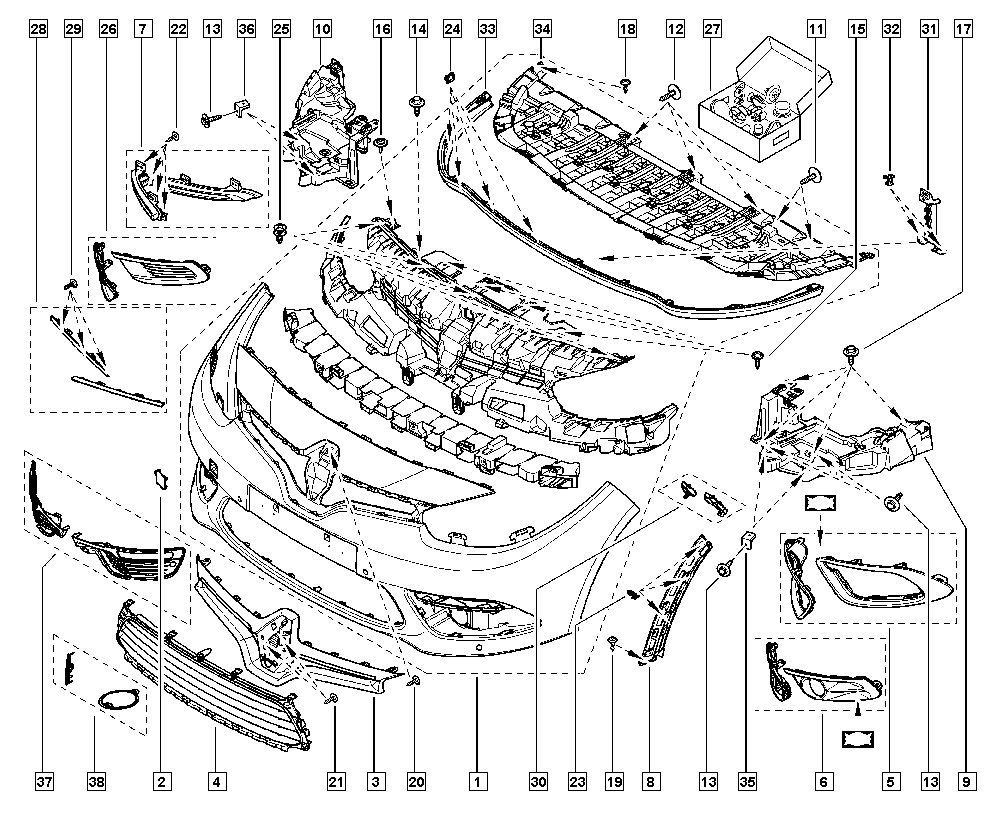 28 29 26 7 22 13 36 25 10 16 14 24 33 34 18 12 27 11 15 32 31 17

37 38 2 4 21 3 20 1 30 23 19 8 13 35 6 5 13 9