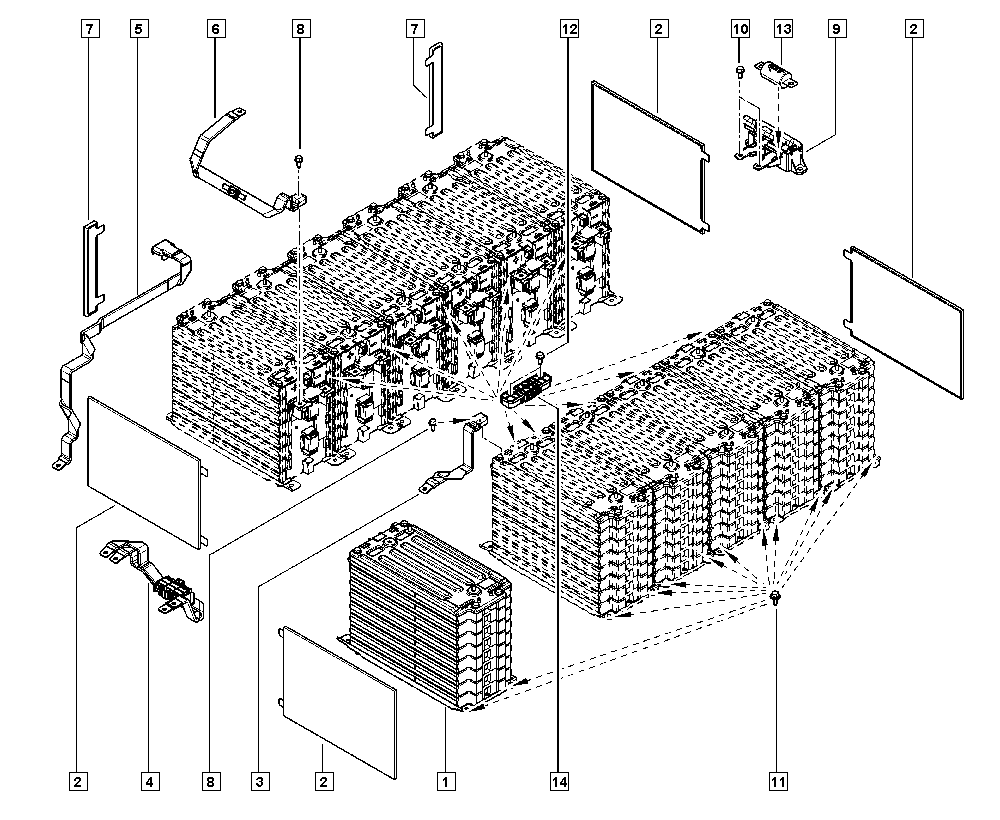 7
5
6
8
7
12
2
10
13
9
2
2
4
8
3
2
1
14
11