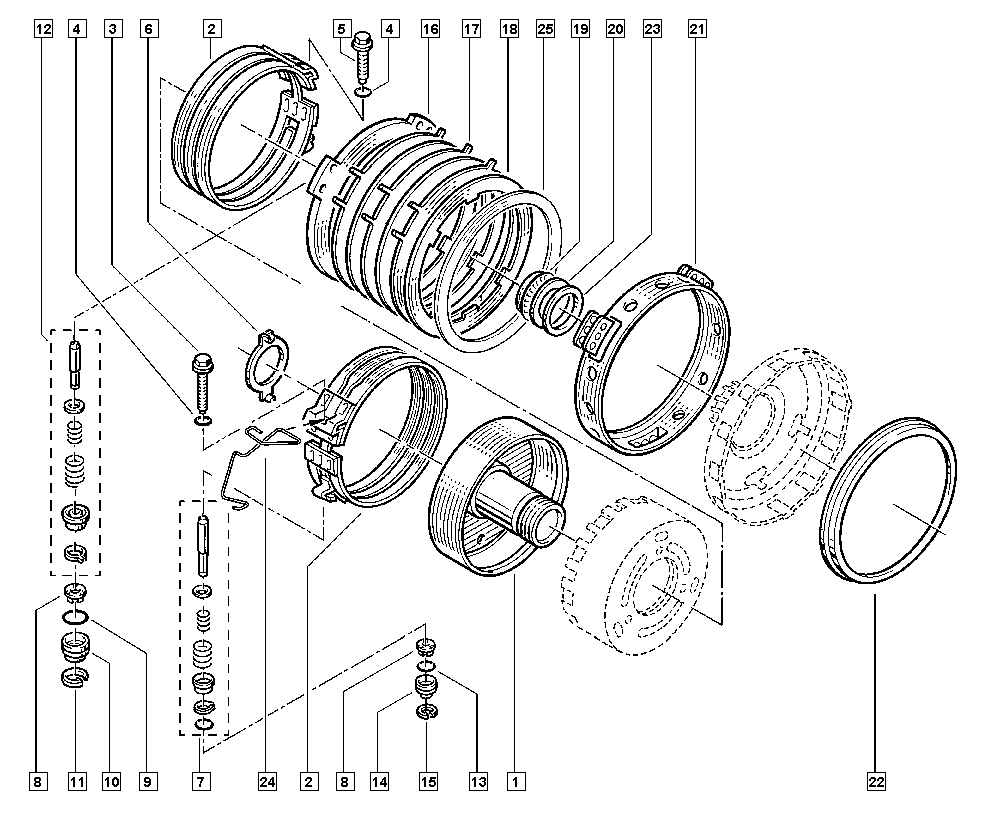 12
4
3
6
2
5
4
16
17
18
25
19
20
23
21
8
11
10
9
7
24
2
8
14
15
13
1
22