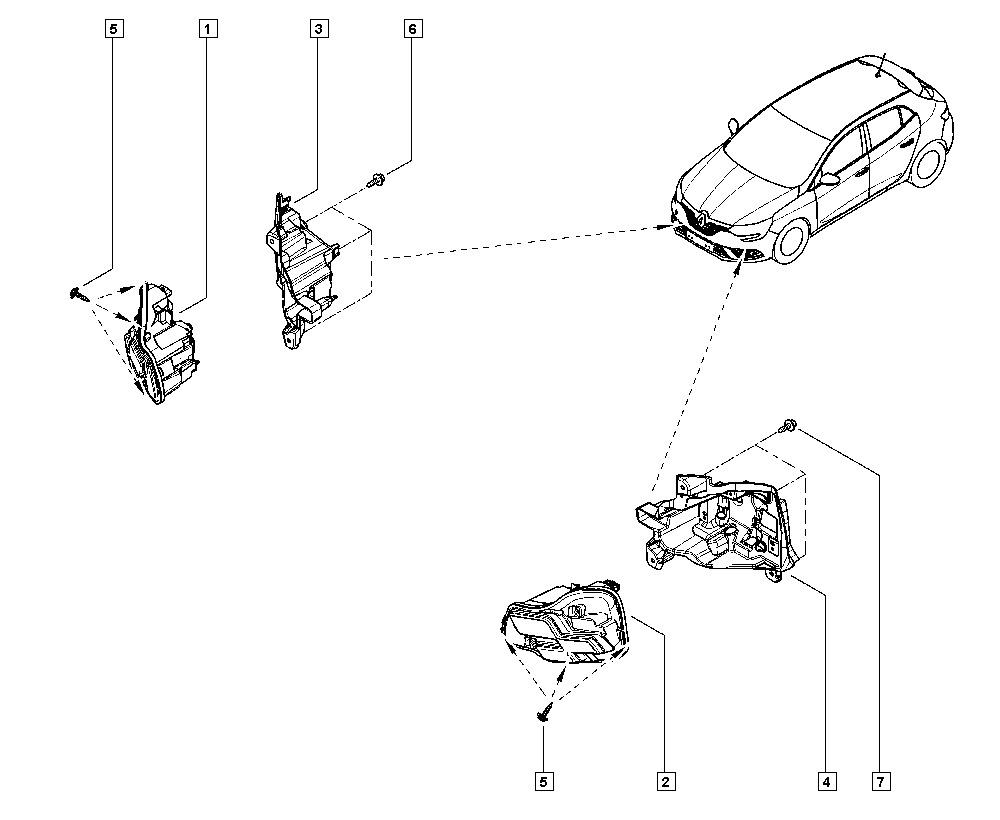 5
1
3
6
5
2
4
7