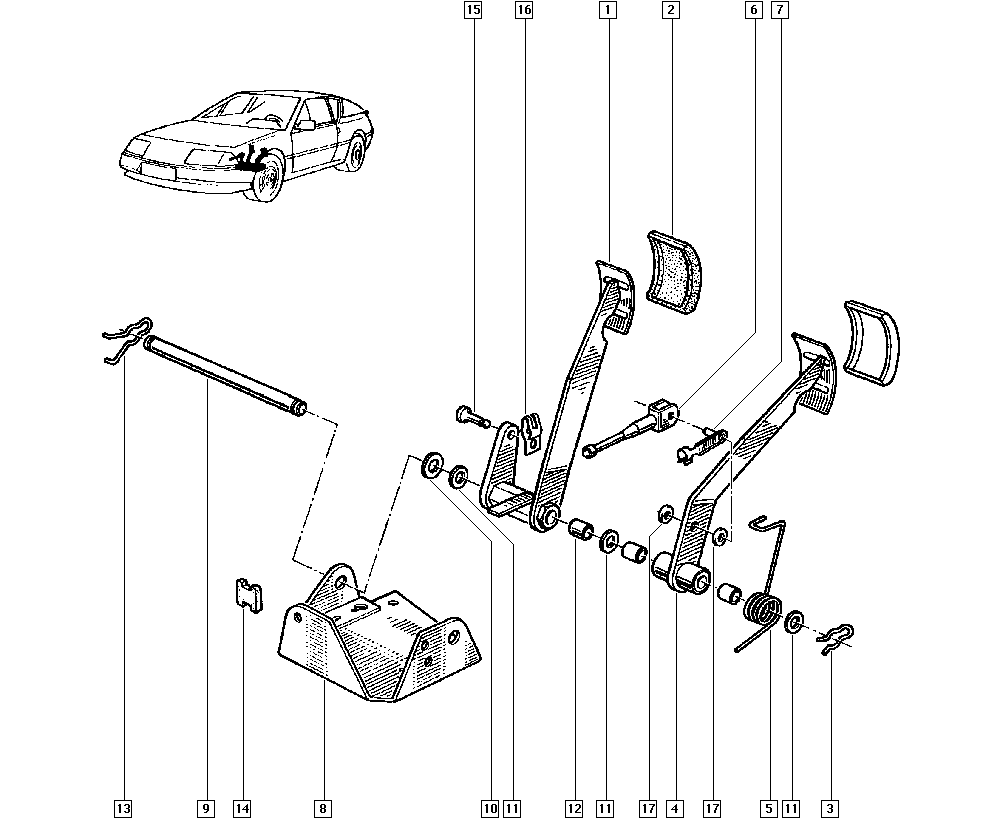 15 16 1 2 6 7

13 9 14 8 10 11 12 11 17 4 17 5 11 3